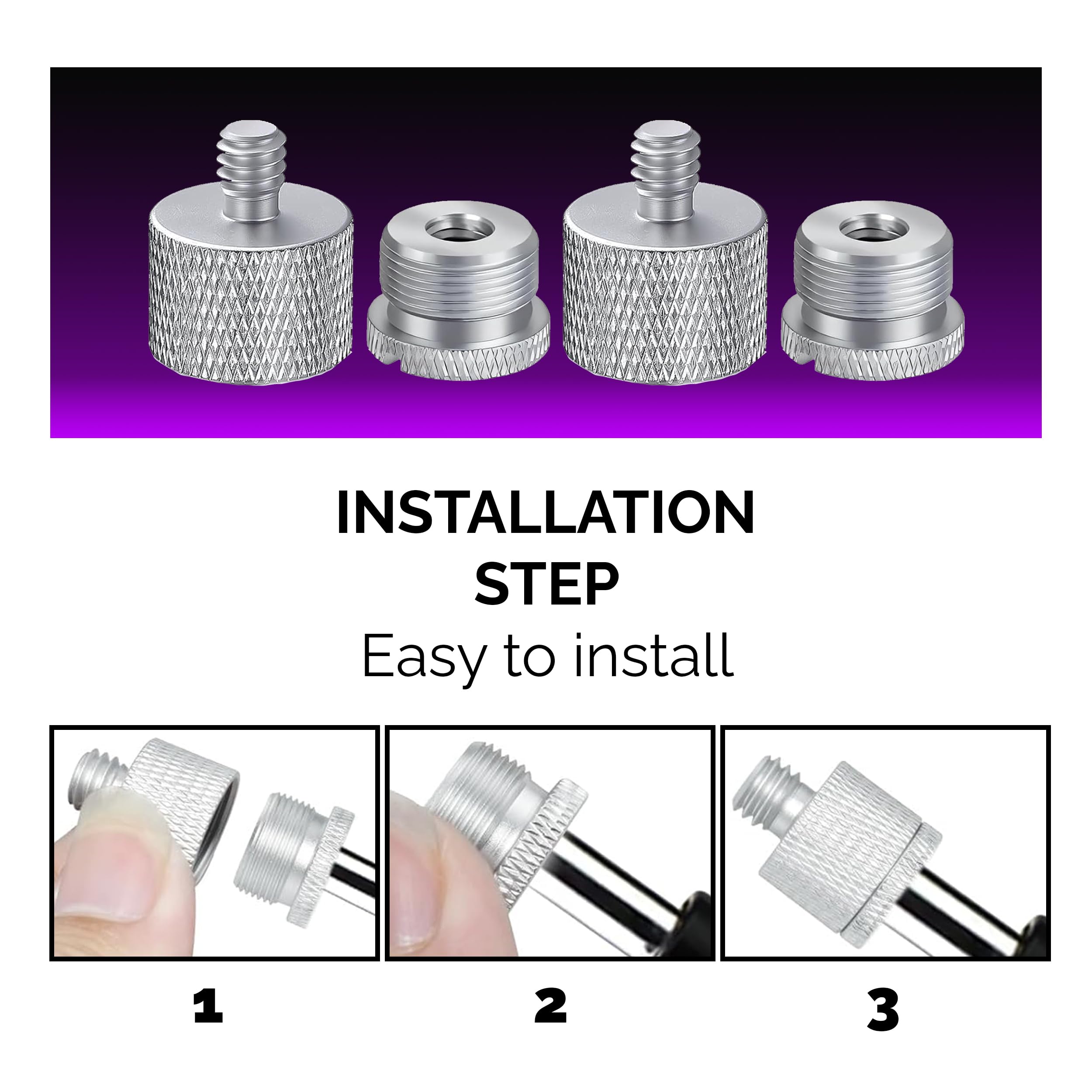 INSTALLATION STEP
Easy to install

1

2

3