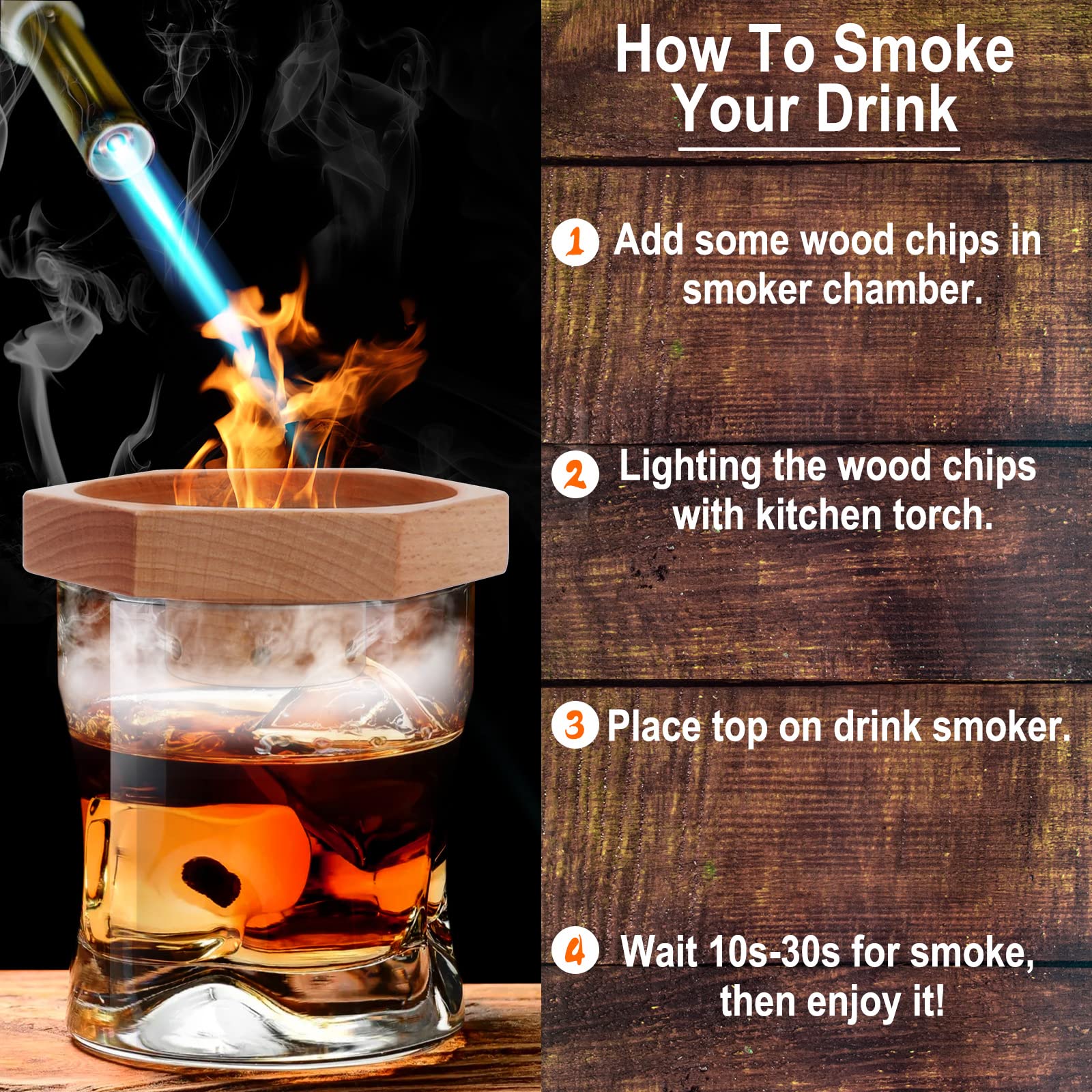 How To Smoke Your Drink

1 Add some wood chips in smoker chamber.

2 Lighting the wood chips with kitchen torch.

3 Place top on drink smoker.

4 Wait 10s-30s for smoke, then enjoy it!