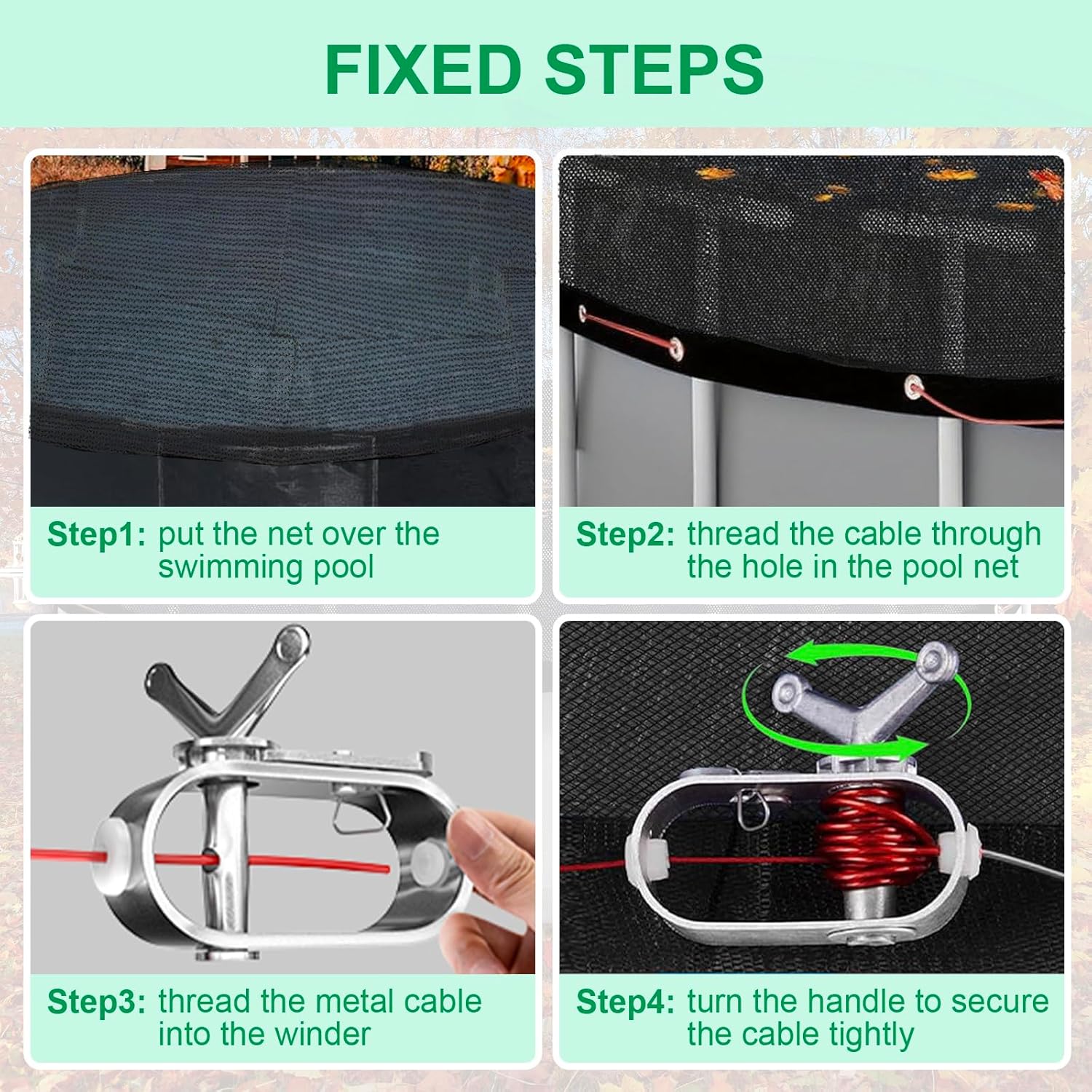 FIXED STEPS

Step1: put the net over the swimming pool

Step2: thread the cable through the hole in the pool net

Step3: thread the metal cable into the winder

Step4: turn the handle to secure the cable tightly