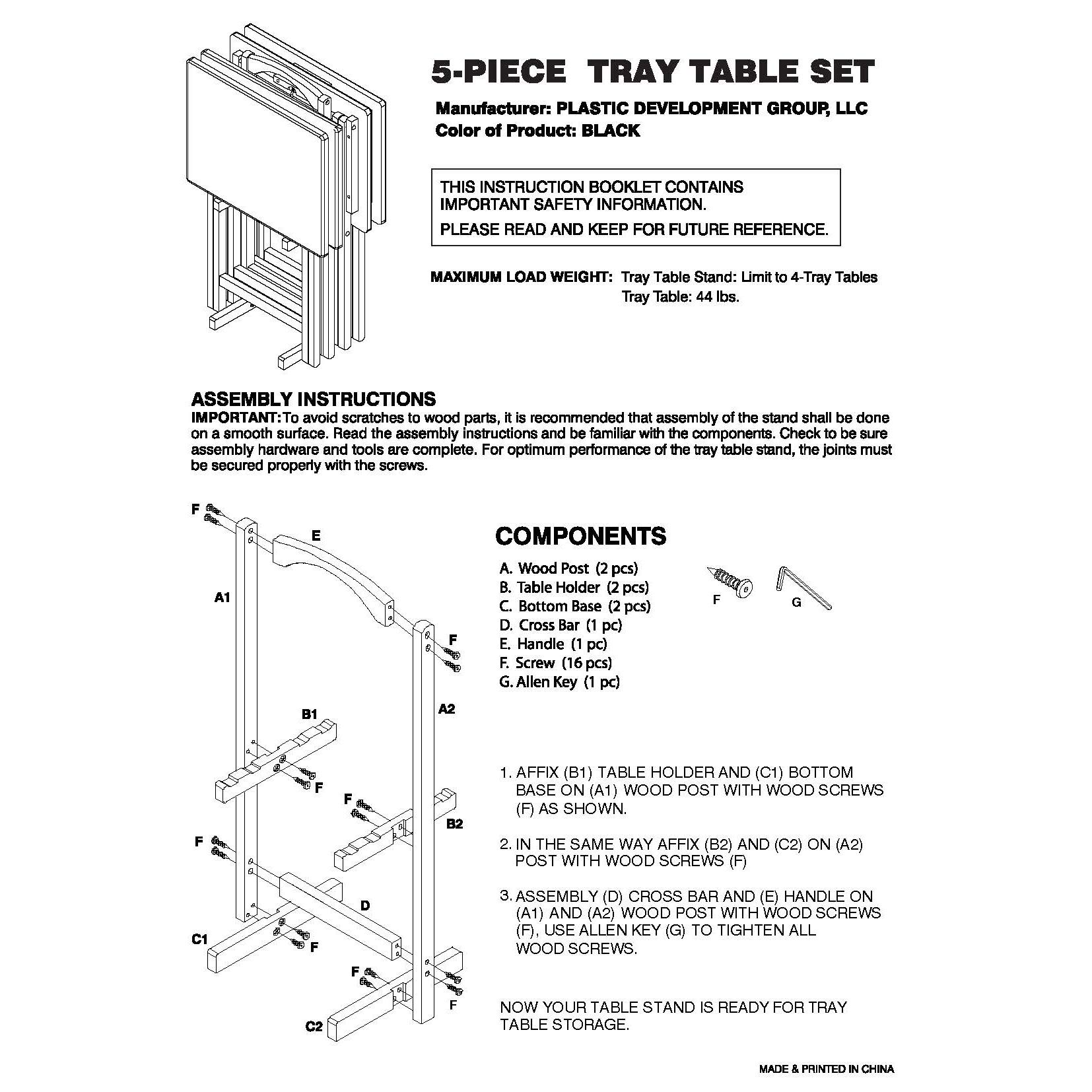 5-PIECE TRAY TABLE SET

Manufacturer: PLASTIC DEVELOPMENT GROUP, LLC
Color of Product: BLACK

THIS INSTRUCTION BOOKLET CONTAINS IMPORTANT SAFETY INFORMATION.

PLEASE READ AND KEEP FOR FUTURE REFERENCE.

MAXIMUM LOAD WEIGHT: Tray Table Stand: Limit to 4-Tray Tables
Tray Table: 44 lbs.

ASSEMBLY INSTRUCTIONS
IMPORTANT: To avoid scratches to wood parts, it is recommended that assembly of the stand shall be done on a smooth surface. Read the assembly instructions and be familiar with the components. Check to be sure assembly hardware and tools are complete. For optimum performance of the tray table stand, the joints must be secured properly with the screws.

F
E
A1
F
A2
B1
F
F
B2
F
D
C1
F
F
F
C2

COMPONENTS
A. Wood Post (2 pcs)
B. Table Holder (2 pcs)
C. Bottom Base (2 pcs)
D. Cross Bar (1 pc)
E. Handle (1 pc)
F. Screw (16 pcs)
G. Allen Key (1 pc)

F
G

1. AFFIX (B1) TABLE HOLDER AND (C1) BOTTOM BASE ON (A1) WOOD POST WITH WOOD SCREWS (F) AS SHOWN.

2. IN THE SAME WAY AFFIX (B2) AND (C2) ON (A2) POST WITH WOOD SCREWS (F)

3. ASSEMBLY (D) CROSS BAR AND (E) HANDLE ON (A1) AND (A2) WOOD POST WITH WOOD SCREWS (F), USE ALLEN KEY (G) TO TIGHTEN ALL WOOD SCREWS.

NOW YOUR TABLE STAND IS READY FOR TRAY TABLE STORAGE.

MADE & PRINTED IN CHINA