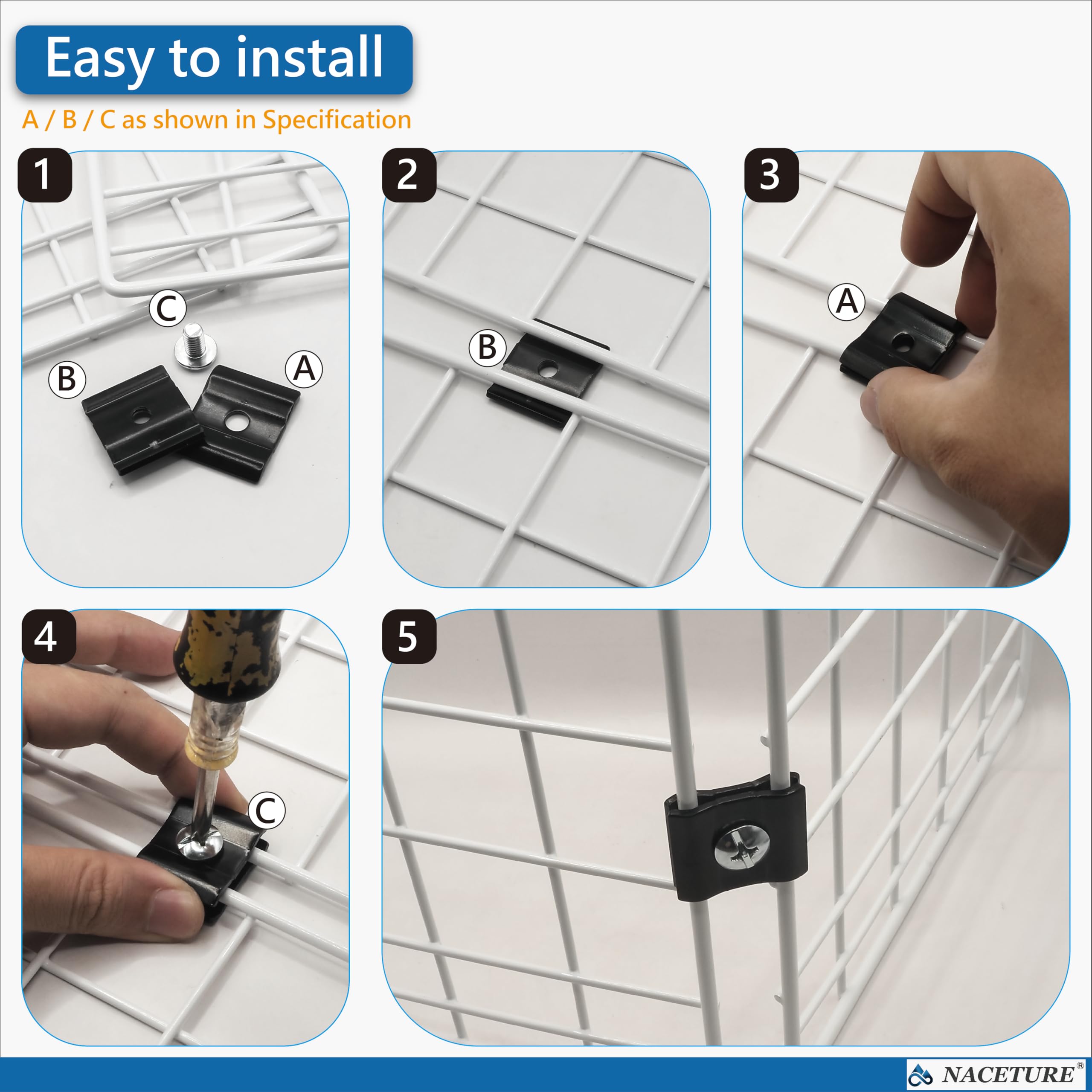 Easy to install

A / B / C as shown in Specification

1

C

B

A

2

B

3

A

4

C

5

NACETURE®