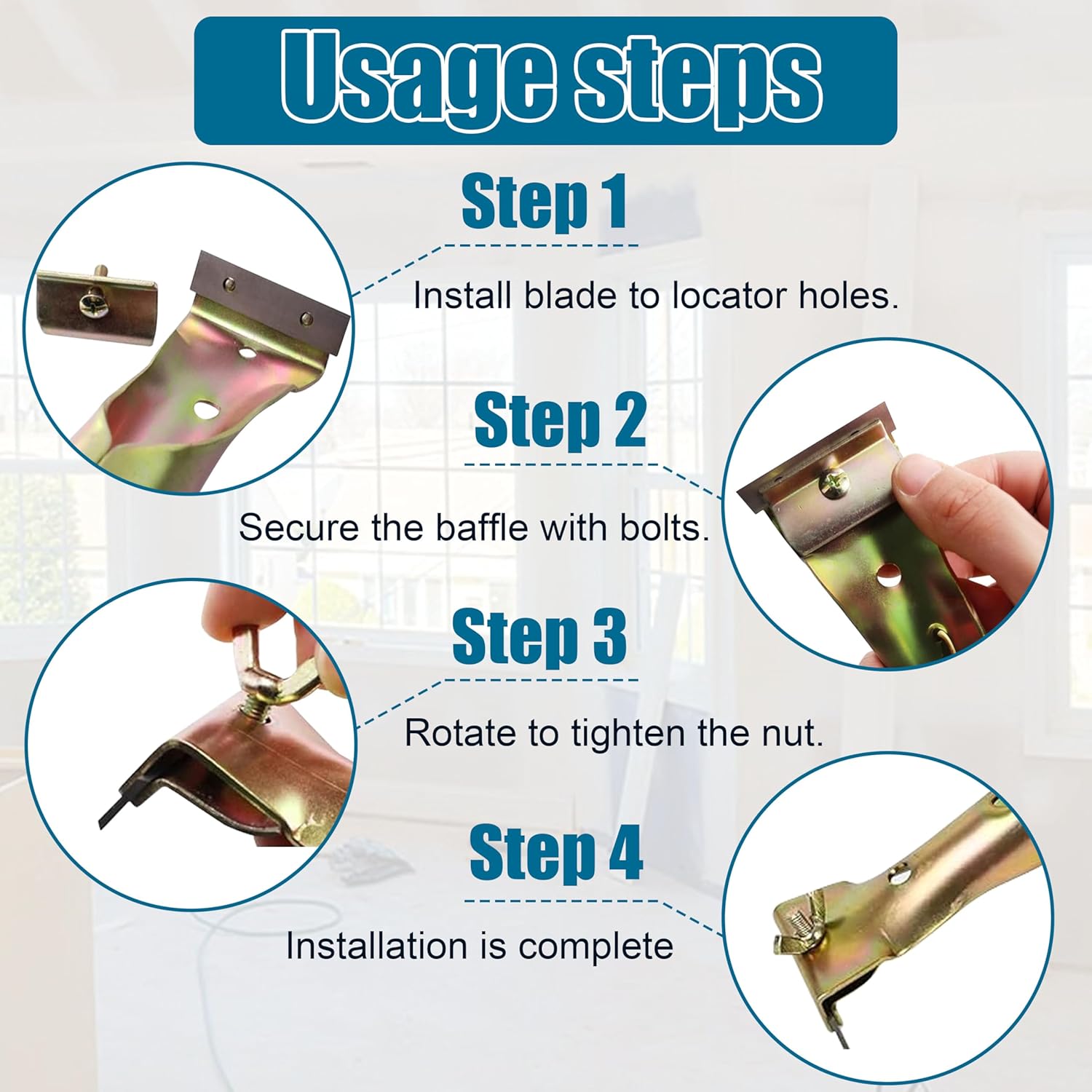 Usage steps

Step 1

Install blade to locator holes.

Step 2

Secure the baffle with bolts.

Step 3

Rotate to tighten the nut.

Step 4

Installation is complete