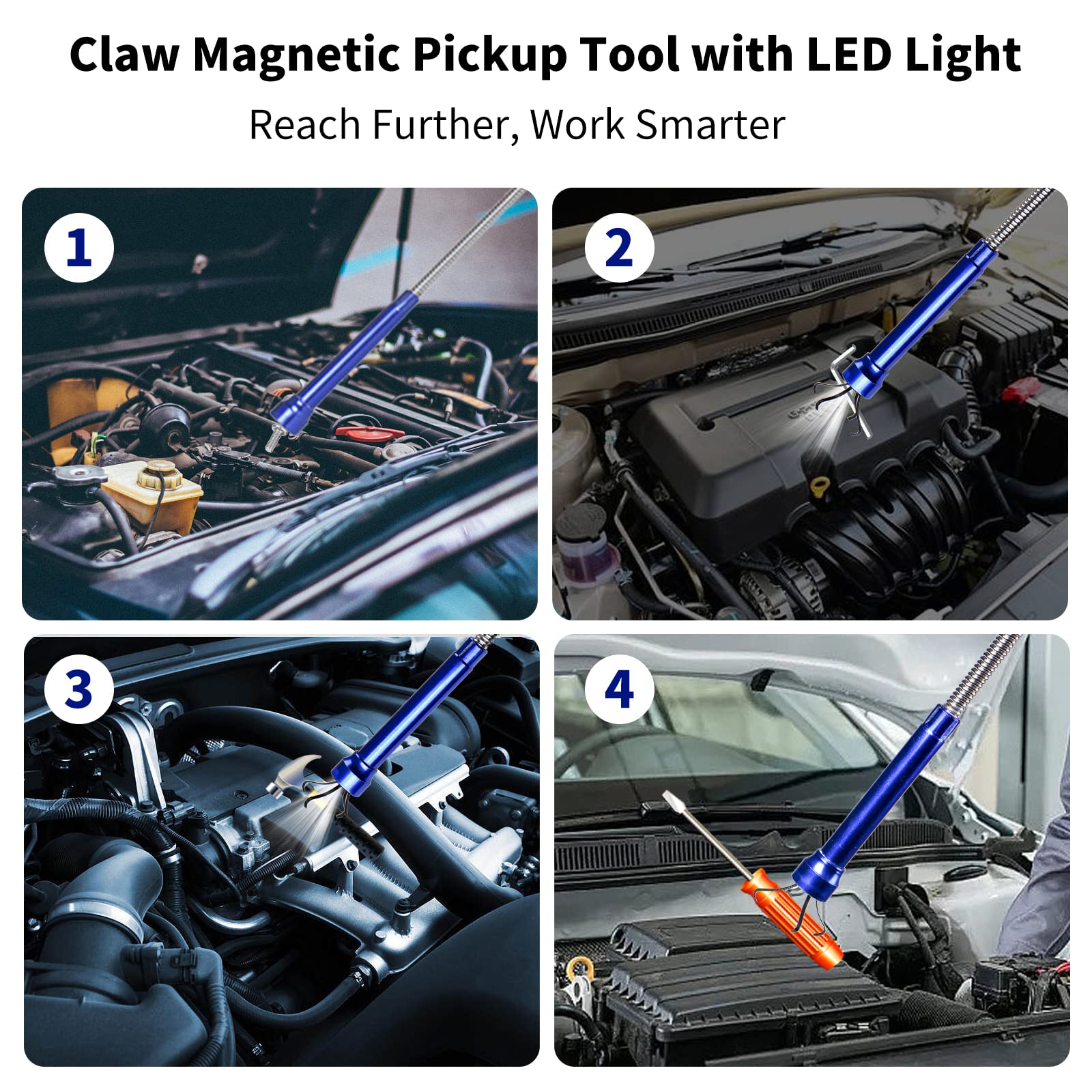 Claw Magnetic Pickup Tool with LED Light

Reach Further, Work Smarter

1

2

3

4