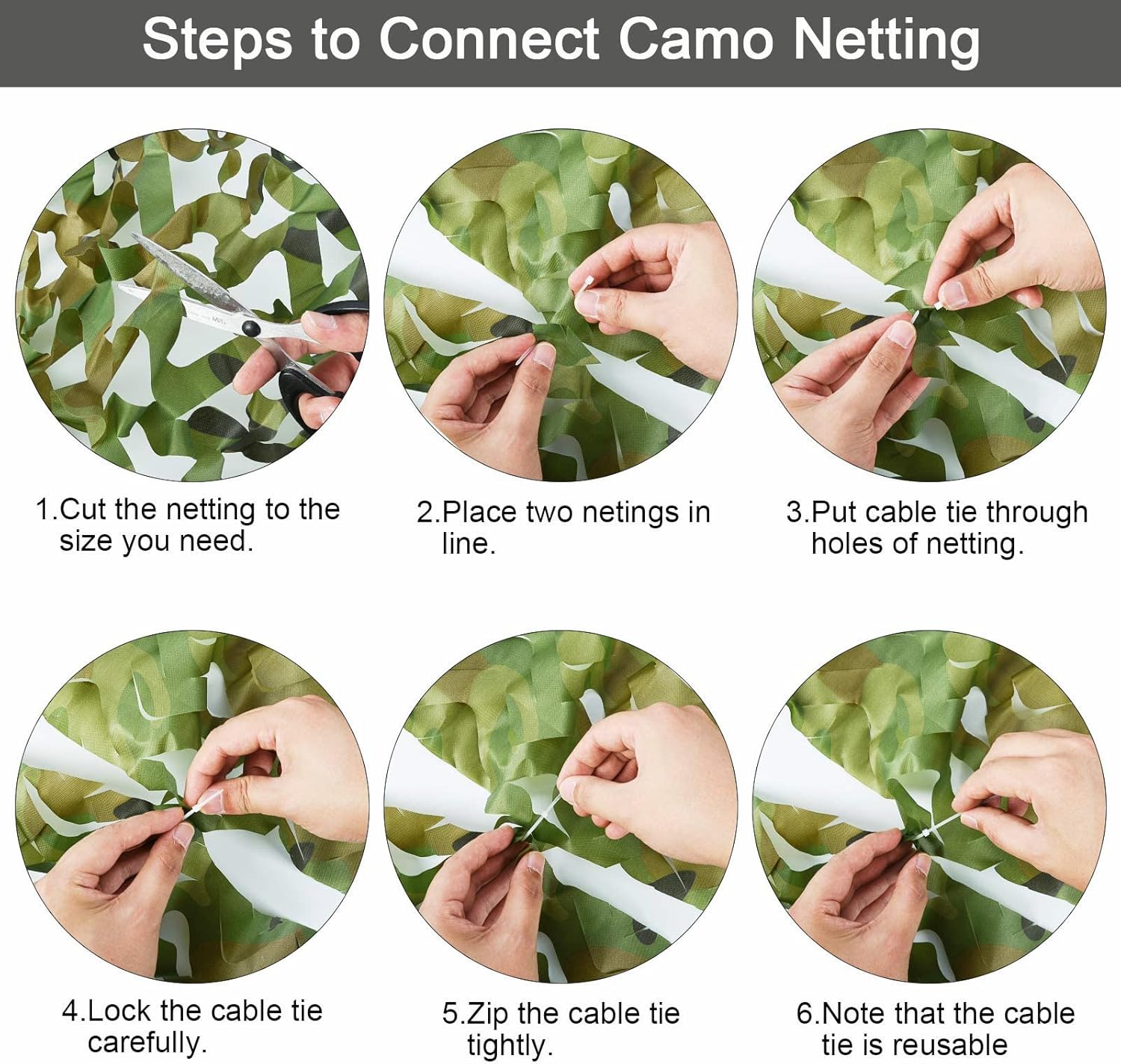 Steps to Connect Camo Netting

1.Cut the netting to the size you need.

2.Place two netings in line.

3.Put cable tie through holes of netting.

4.Lock the cable tie carefully.

5.Zip the cable tie tightly.

6.Note that the cable tie is reusable