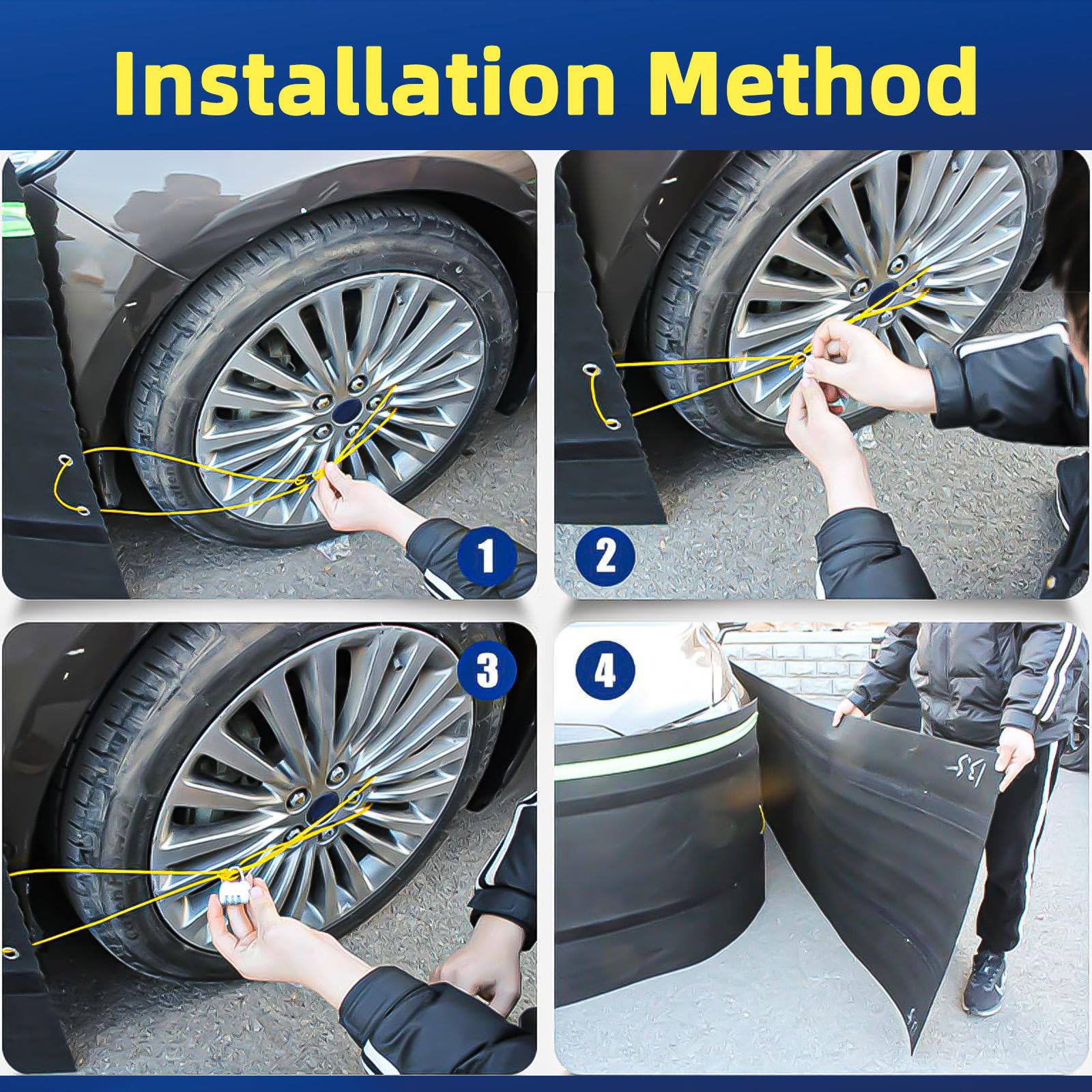 Installation Method

1

2

3

4