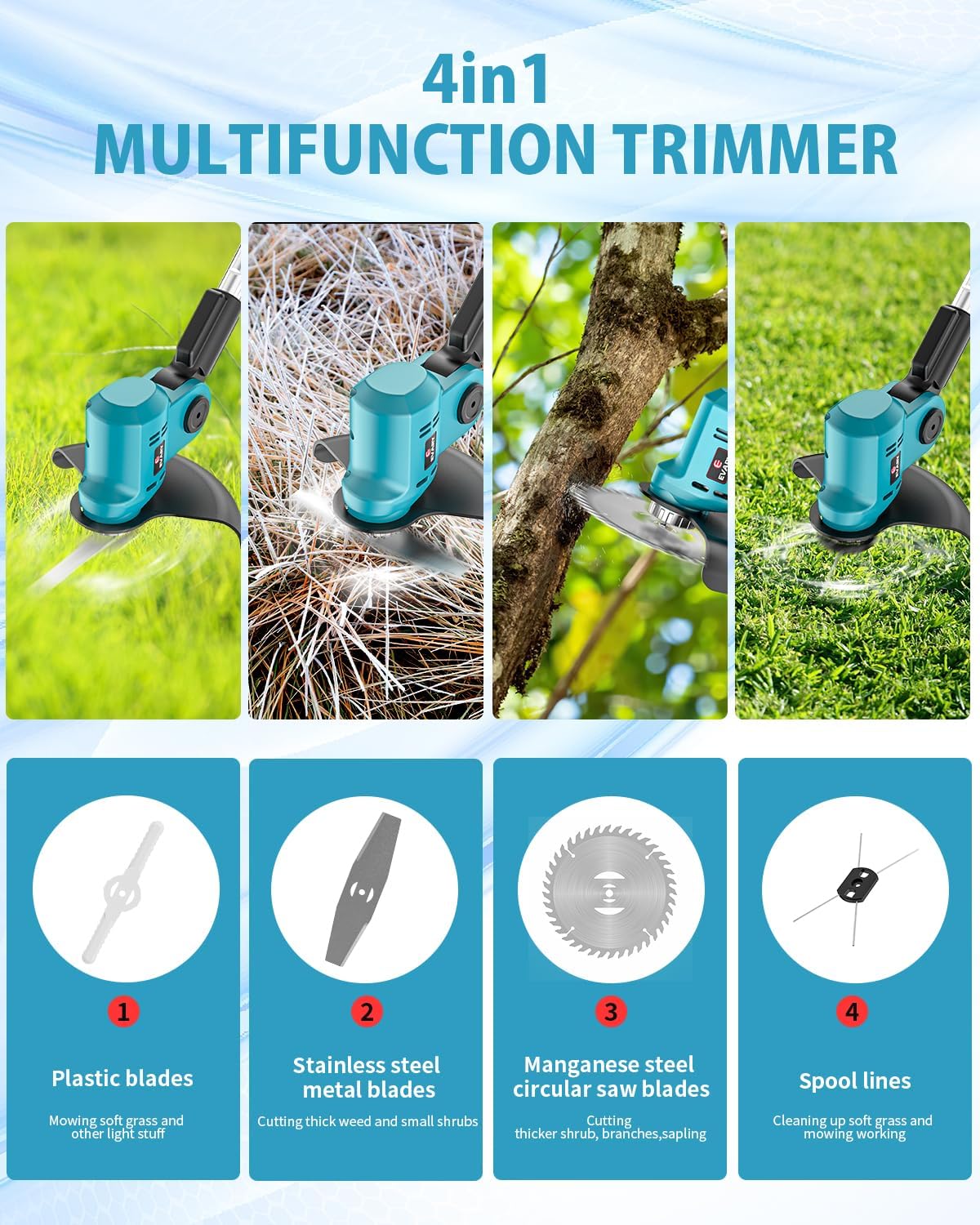 4in1
MULTIFUNCTION TRIMMER

1

Plastic blades

Mowing soft grass and other light stuff

2

Stainless steel metal blades

Cutting thick weed and small shrubs

3

Manganese steel circular saw blades

Cutting thicker shrub, branches,sapling

4

Spool lines

Cleaning up soft grass and mowing working