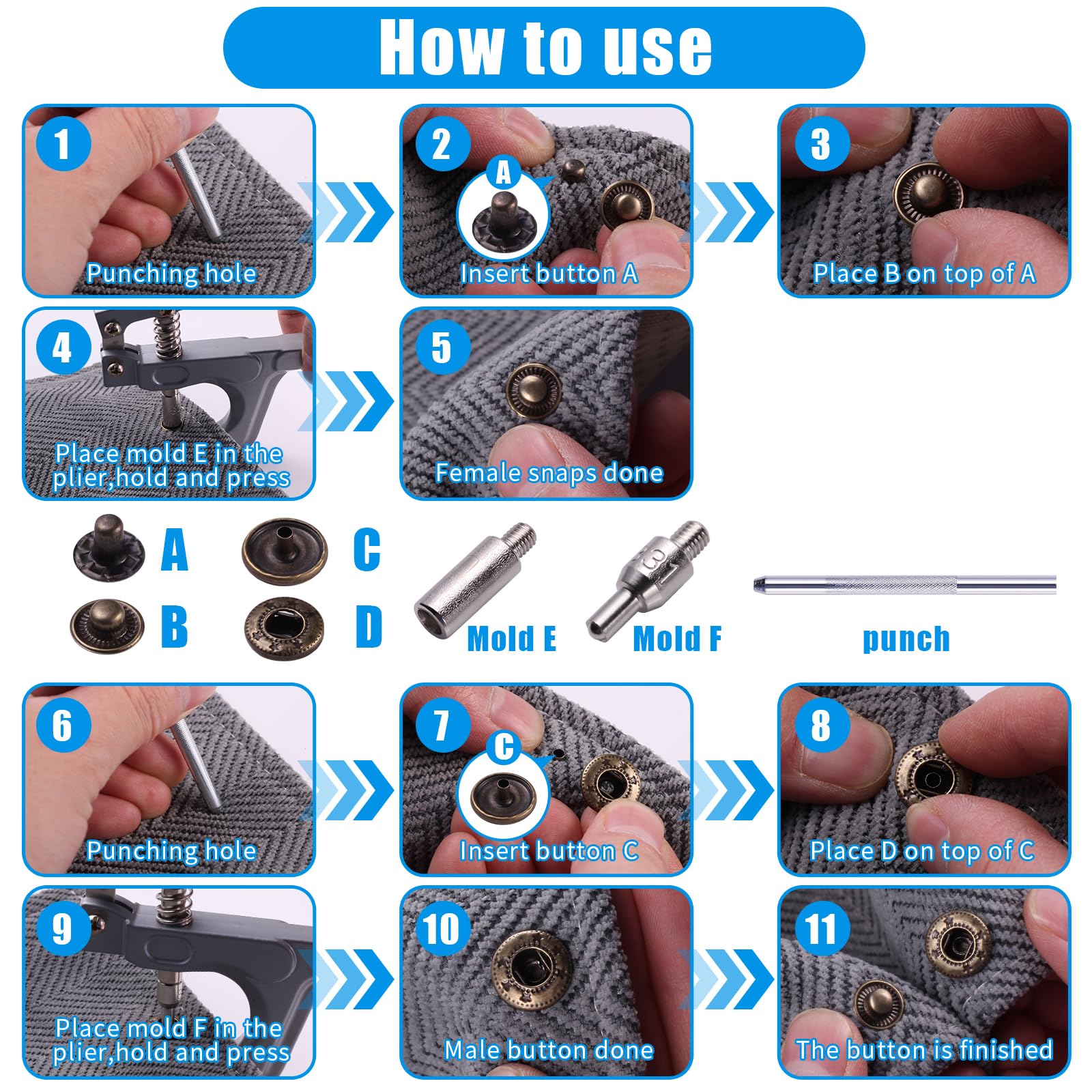 How to use

1
Punching hole

2
A
Insert button A

3
Place B on top of A

4
Place mold E in the plier,hold and press

5
Female snaps done

A
B
C
D
Mold E
Mold F
punch

6
Punching hole

7
C
Insert button C

8
Place D on top of C

9
Place mold F in the plier,hold and press

10
Male button done

11
The button is finished