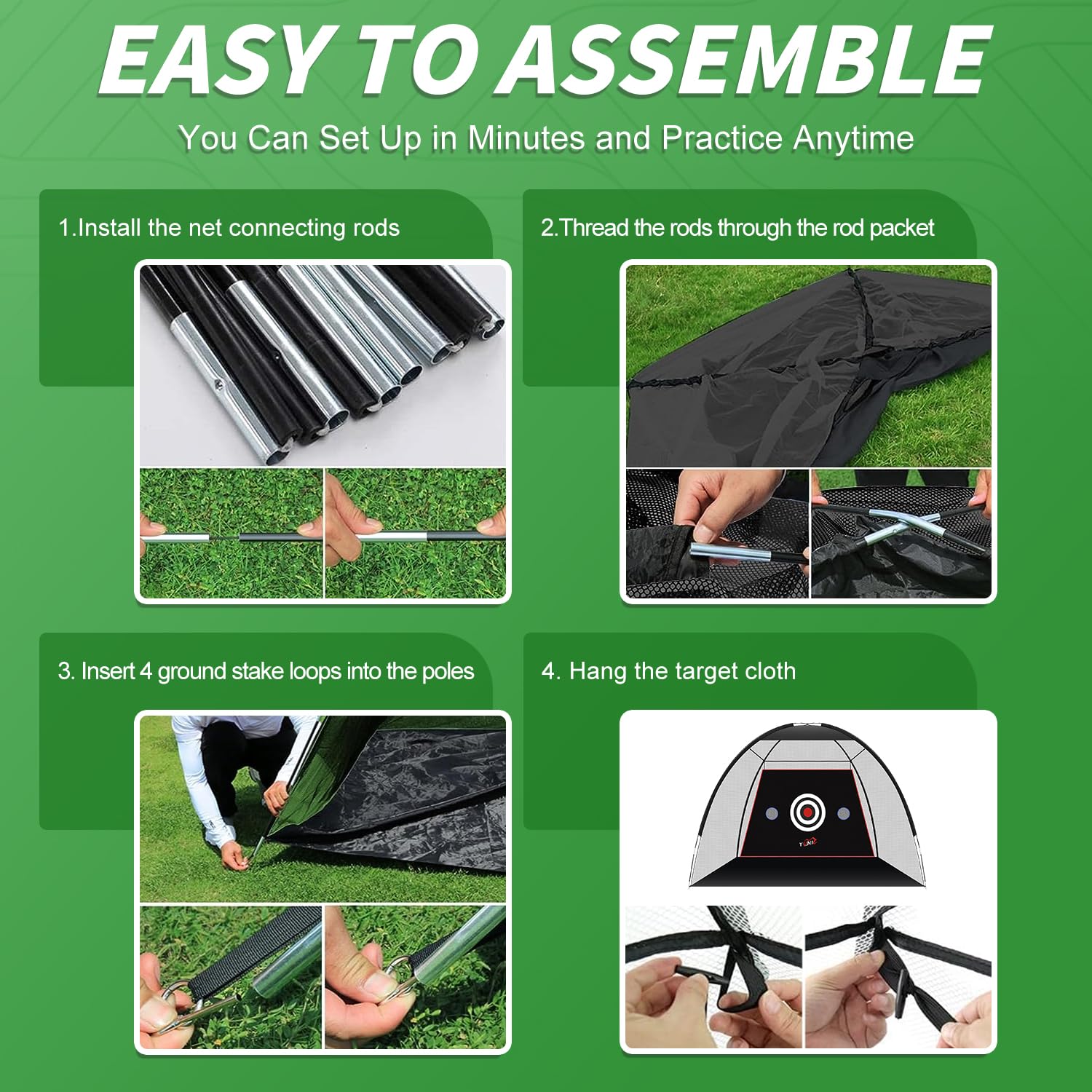 EASY TO ASSEMBLE

You Can Set Up in Minutes and Practice Anytime

1.Install the net connecting rods

2.Thread the rods through the rod packet

3. Insert 4 ground stake loops into the poles

4. Hang the target cloth

YUNIC