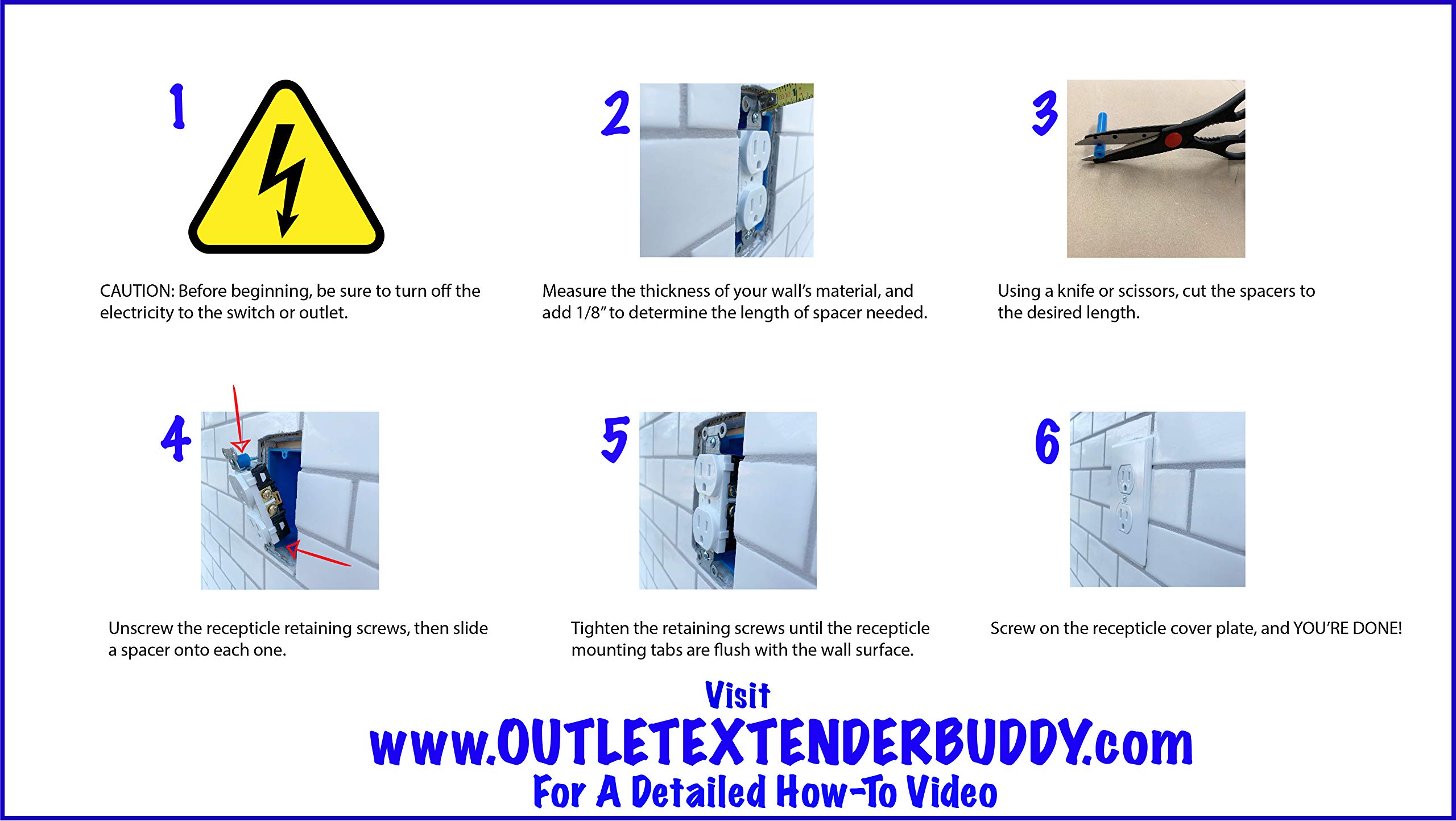 1

CAUTION: Before beginning, be sure to turn off the electricity to the switch or outlet.

2

Measure the thickness of your wall's material, and add 1/8" to determine the length of spacer needed.

3

Using a knife or scissors, cut the spacers to the desired length.

4

Unscrew the recepticle retaining screws, then slide a spacer onto each one.

5

Tighten the retaining screws until the recepticle mounting tabs are flush with the wall surface.

6

Screw on the recepticle cover plate, and YOU'RE DONE!

Visit
www.OUTLETEXTENDERBUDDY.com
For A Detailed How-To Video