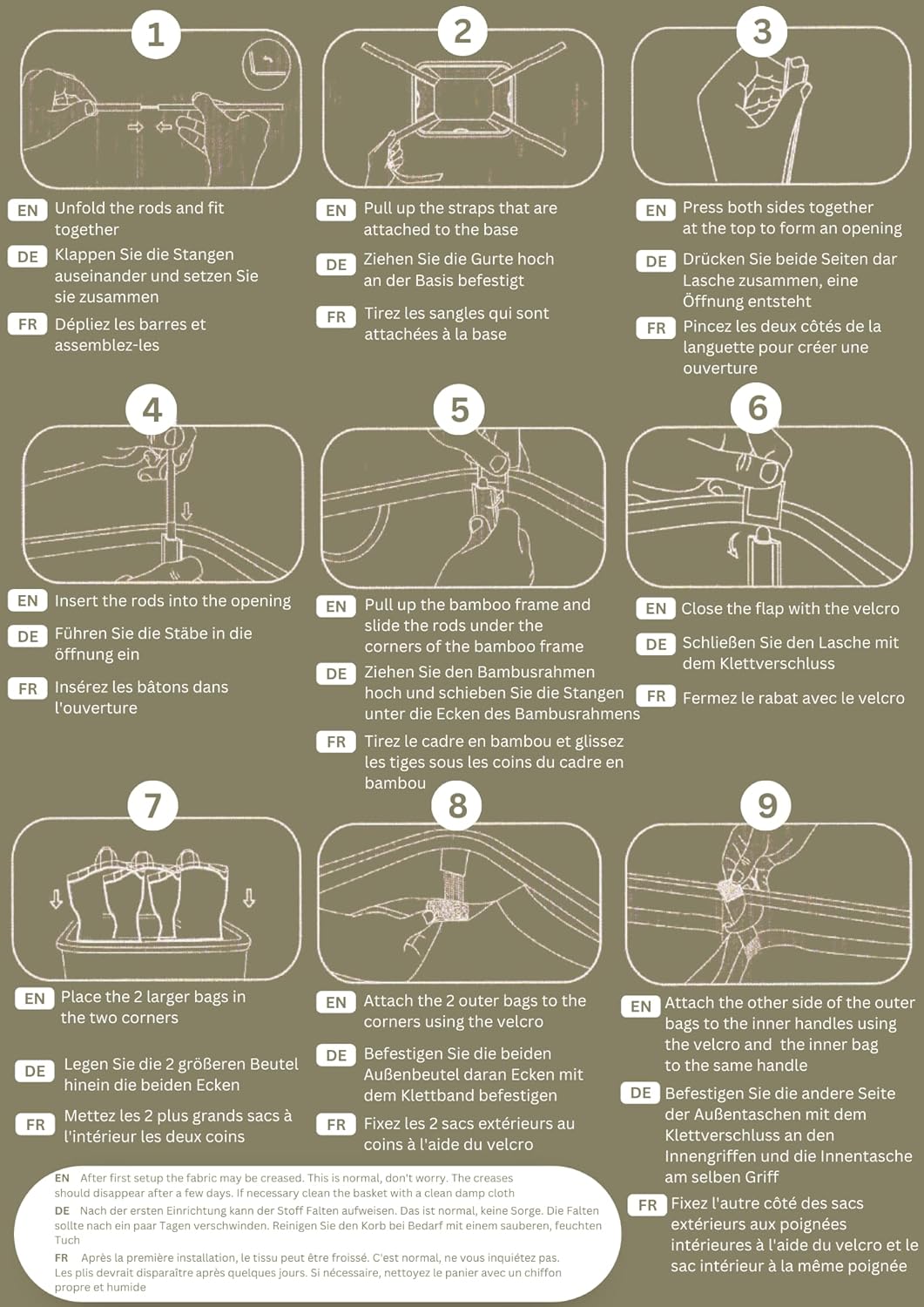 1

EN Unfold the rods and fit together

DE Klappen Sie die Stangen auseinander und setzen Sie sie zusammen

FR Dépliez les barres et assemblez-les

2

EN Pull up the straps that are attached to the base

DE Ziehen Sie die Gurte hoch an der Basis befestigt

FR Tirez les sangles qui sont attachées à la base

3

EN Press both sides together at the top to form an opening

DE Drücken Sie beide Seiten dar Lasche zusammen, eine Öffnung entsteht

FR Pincez les deux côtés de la languette pour créer une ouverture

4

EN Insert the rods into the opening

DE Führen Sie die Stäbe in die öffnung ein

FR Insérez les bâtons dans l'ouverture

5

EN Pull up the bamboo frame and slide the rods under the corners of the bamboo frame

DE Ziehen Sie den Bambusrahmen hoch und schieben Sie die Stangen unter die Ecken des Bambusrahmens

FR Tirez le cadre en bambou et glissez les tiges sous les coins du cadre en bambou

6

EN Close the flap with the velcro

DE Schließen Sie den Lasche mit dem Klettverschluss

FR Fermez le rabat avec le velcro

7

EN Place the 2 larger bags in the two corners

DE Legen Sie die 2 größeren Beutel hinein die beiden Ecken

FR Mettez les 2 plus grands sacs à l'intérieur les deux coins

8

EN Attach the 2 outer bags to the corners using the velcro

DE Befestigen Sie die beiden Außenbeutel daran Ecken mit dem Klettband befestigen

FR Fixez les 2 sacs extérieurs au coins à l'aide du velcro

9

EN Attach the other side of the outer bags to the inner handles using the velcro and the inner bag to the same handle

DE Befestigen Sie die andere Seite der Außentaschen mit dem Klettverschluss an den Innengriffen und die Innentasche am selben Griff

FR Fixez l'autre côté des sacs extérieurs aux poignées intérieures à l'aide du velcro et le sac intérieur à la même poignée

EN After first setup the fabric may be creased. This is normal, don't worry. The creases should disappear after a few days. If necessary clean the basket with a clean damp cloth

DE Nach der ersten Einrichtung kann der Stoff Falten aufweisen. Das ist normal, keine Sorge. Die Falten sollte nach ein paar Tagen verschwinden. Reinigen Sie den Korb bei Bedarf mit einem sauberen, feuchten Tuch

FR Après la première installation, le tissu peut être froissé. C'est normal, ne vous inquiétez pas. Les plis devrait disparaître après quelques jours. Si nécessaire, nettoyez le panier avec un chiffon propre et humide