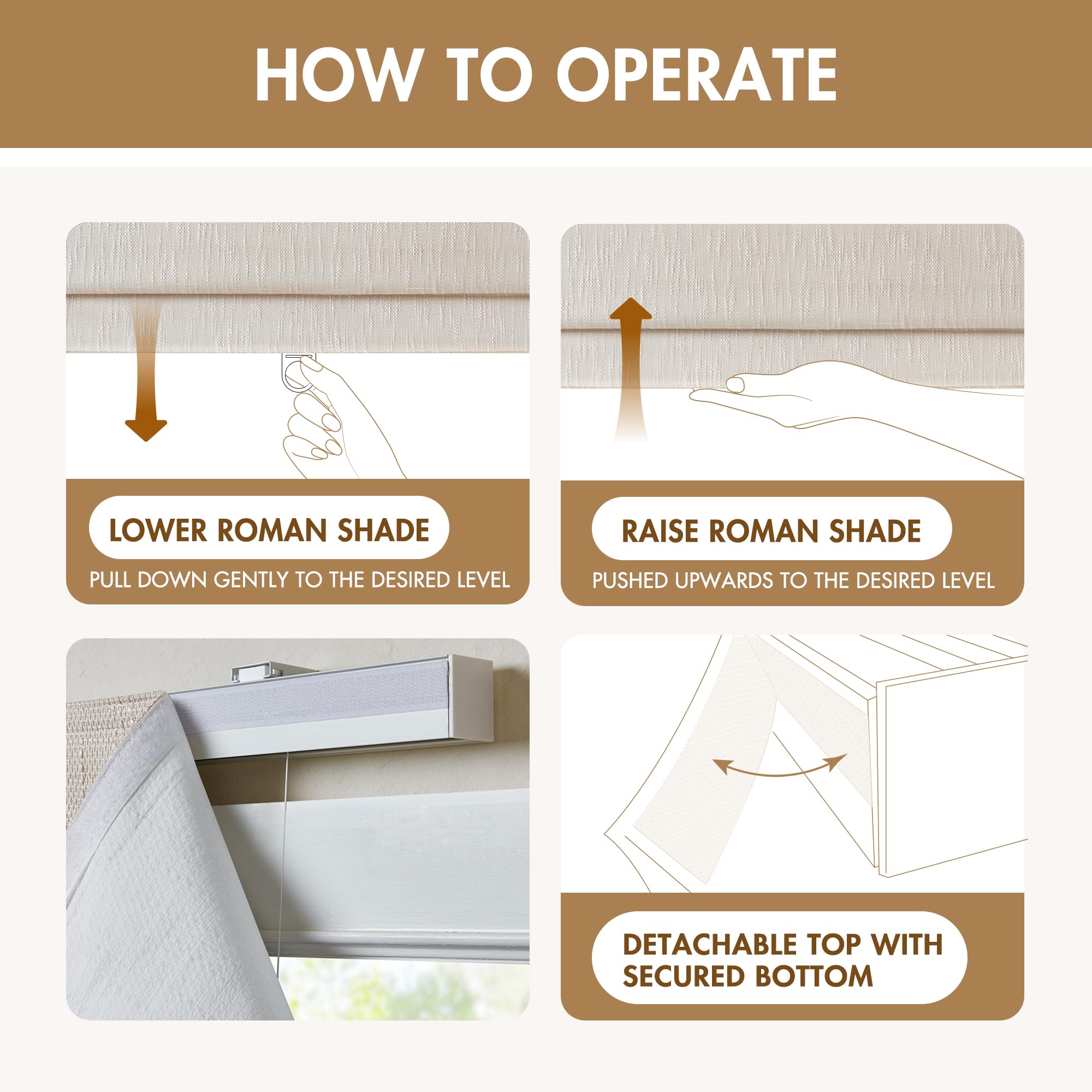 HOW TO OPERATE

LOWER ROMAN SHADE

PULL DOWN GENTLY TO THE DESIRED LEVEL

RAISE ROMAN SHADE

PUSHED UPWARDS TO THE DESIRED LEVEL

DETACHABLE TOP WITH SECURED BOTTOM