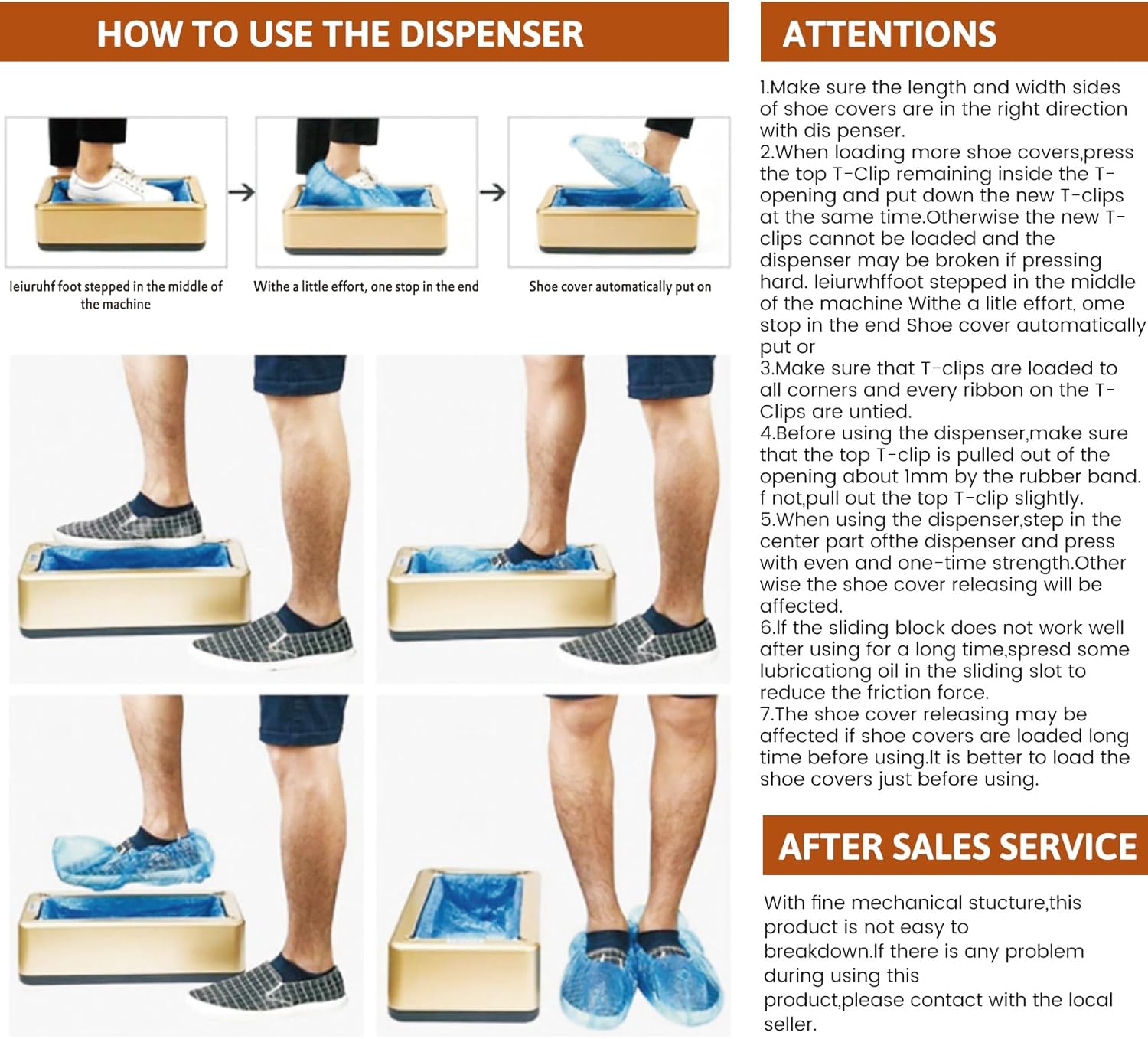 HOW TO USE THE DISPENSER

leiuruhf foot stepped in the middle of the machine

Withe a little effort, one stop in the end

Shoe cover automatically put on

ATTENTIONS

1.Make sure the length and width sides of shoe covers are in the right direction with dis penser.
2.When loading more shoe covers,press the top T-Clip remaining inside the T-opening and put down the new T-clips at the same time.Otherwise the new T-clips cannot be loaded and the dispenser may be broken if pressing hard. leiurwhffoot stepped in the middle of the machine Withe a litle effort, ome stop in the end Shoe cover automatically put or
3.Make sure that T-clips are loaded to all corners and every ribbon on the T-Clips are untied.
4.Before using the dispenser,make sure that the top T-clip is pulled out of the opening about 1mm by the rubber band. f not,pull out the top T-clip slightly.
5.When using the dispenser,step in the center part ofthe dispenser and press with even and one-time strength.Other wise the shoe cover releasing will be affected.
6.If the sliding block does not work well after using for a long time,spresd some lubricationg oil in the sliding slot to reduce the friction force.
7.The shoe cover releasing may be affected if shoe covers are loaded long time before using.It is better to load the shoe covers just before using.

AFTER SALES SERVICE

With fine mechanical stucture,this product is not easy to breakdown.If there is any problem during using this product,please contact with the local seller.