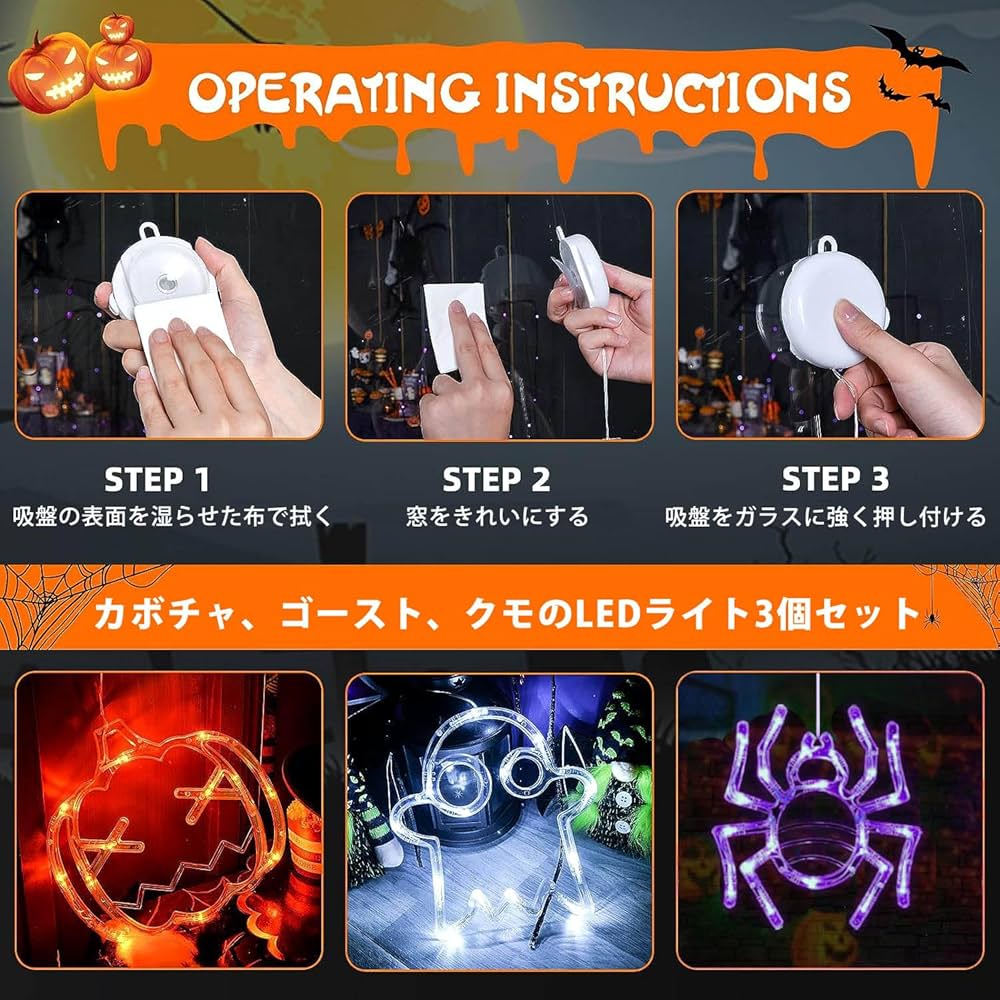 OPERATING INSTRUCTIONS

STEP 1
吸盤の表面を湿らせた布で拭く

STEP 2
窓をきれいにする

STEP 3
吸盤をガラスに強く押し付ける

カボチャ、ゴースト、クモのLEDライト3個セット