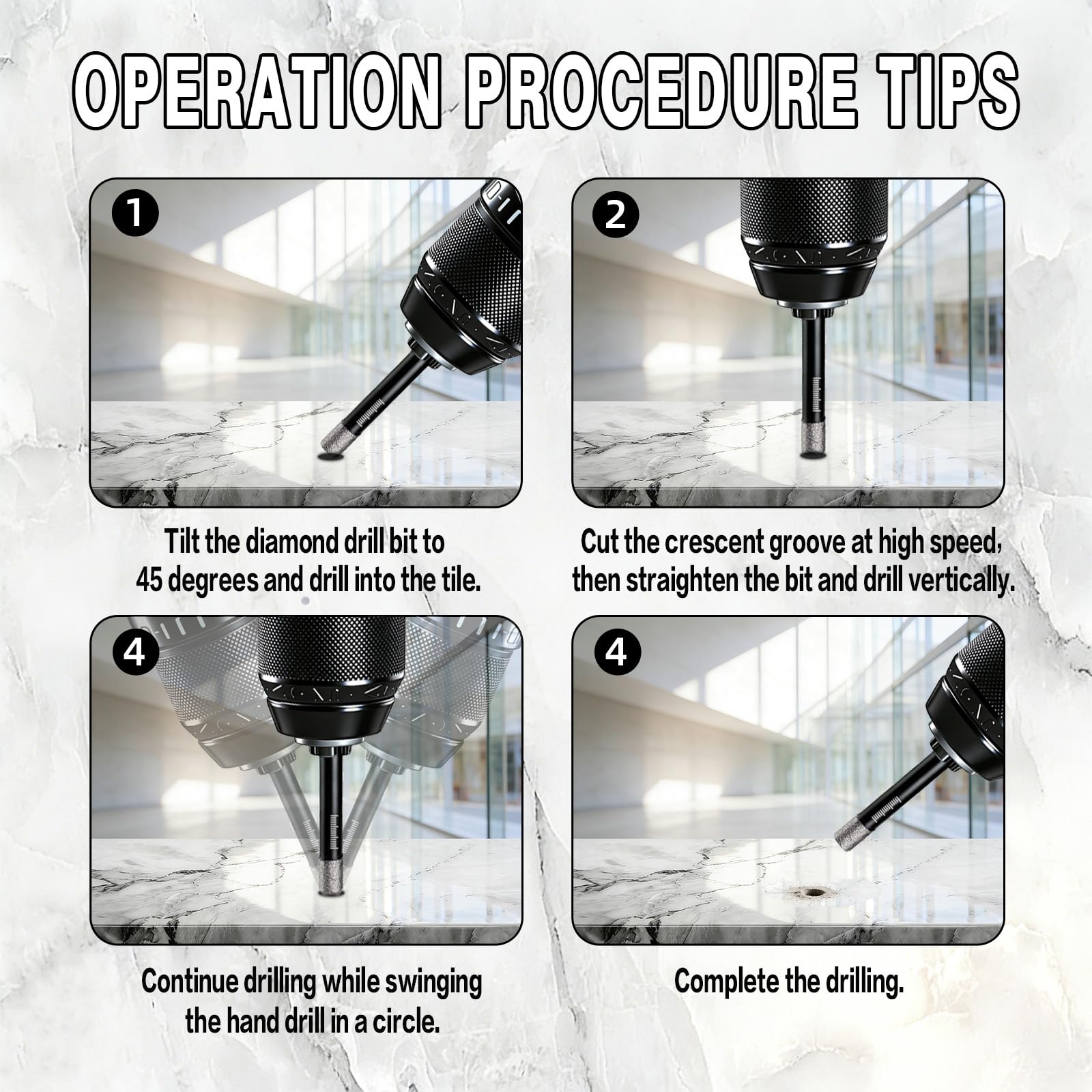 OPERATION PROCEDURE TIPS

1

Tilt the diamond drill bit to 45 degrees and drill into the tile.

2

Cut the crescent groove at high speed, then straighten the bit and drill vertically.

4

Continue drilling while swinging the hand drill in a circle.

4

Complete the drilling.