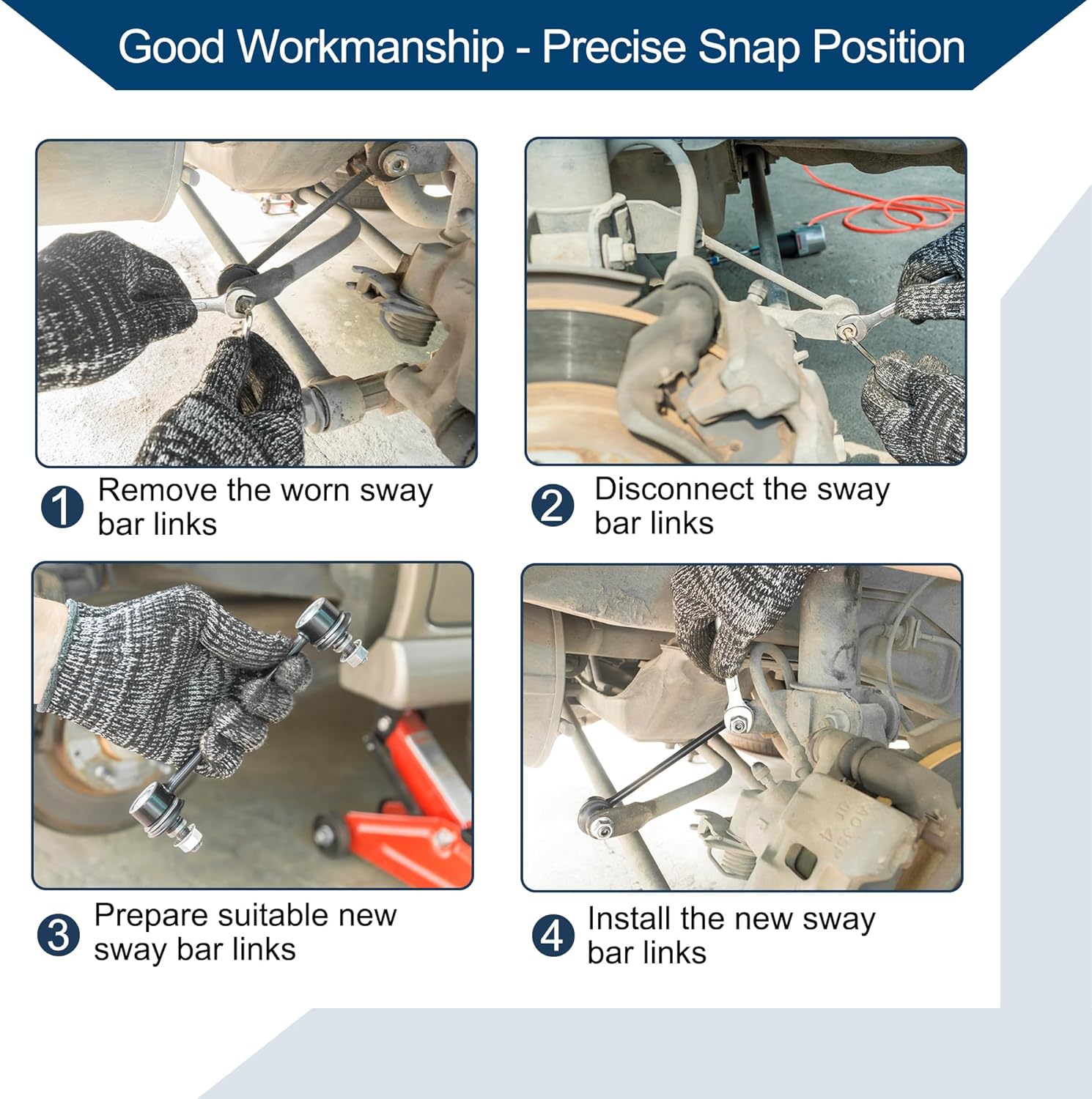 Good Workmanship - Precise Snap Position

1 Remove the worn sway bar links

2 Disconnect the sway bar links

3 Prepare suitable new sway bar links

4 Install the new sway bar links