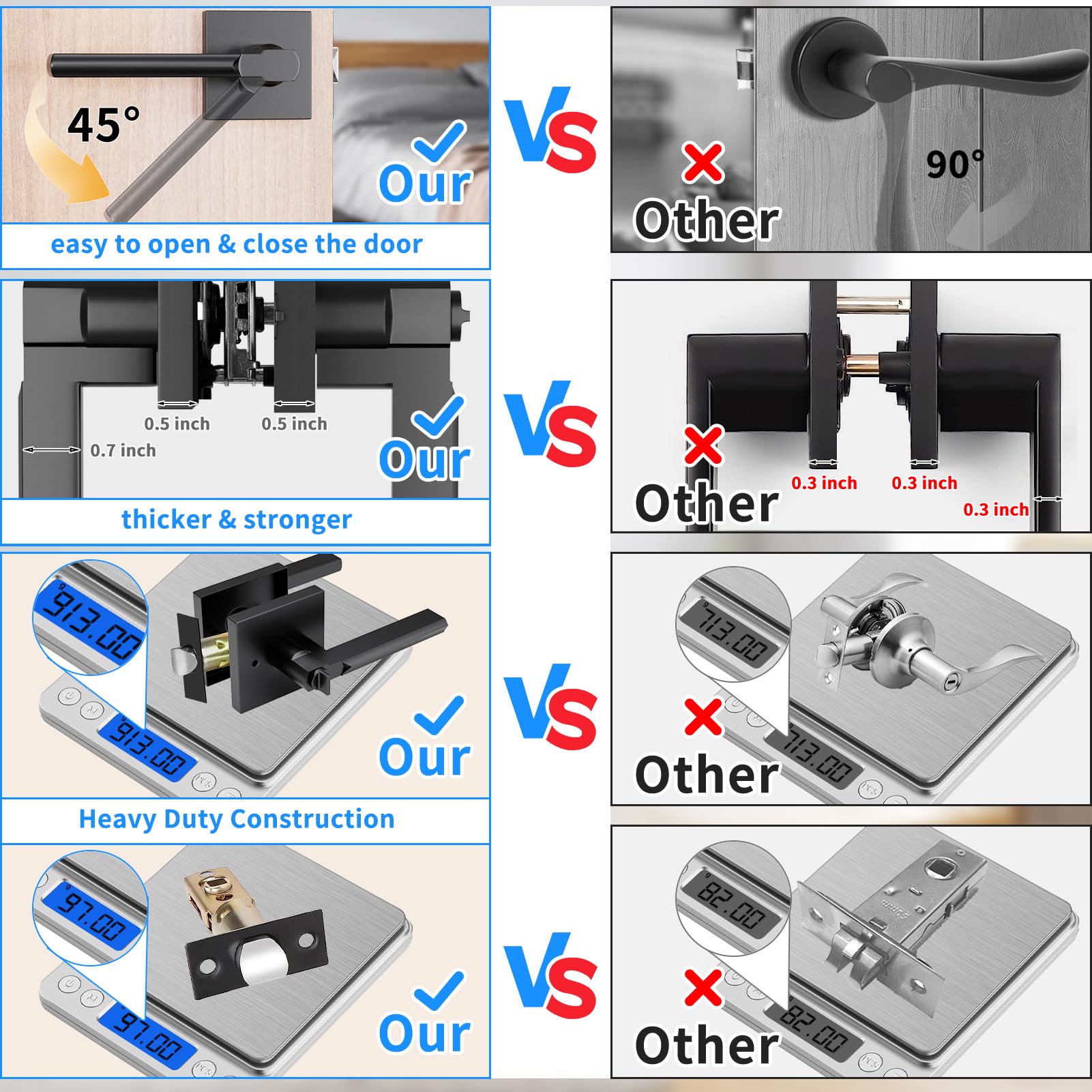 45°
Our
easy to open & close the door

VS

Other
90°

0.5 inch
0.5 inch
0.7 inch
Our
thicker & stronger

VS

Other
0.3 inch
0.3 inch
0.3 inch

913.00
913.00
Our
Heavy Duty Construction

VS

713.00
713.00
Other

97.00
97.00
Our

VS

82.00
82.00
Other