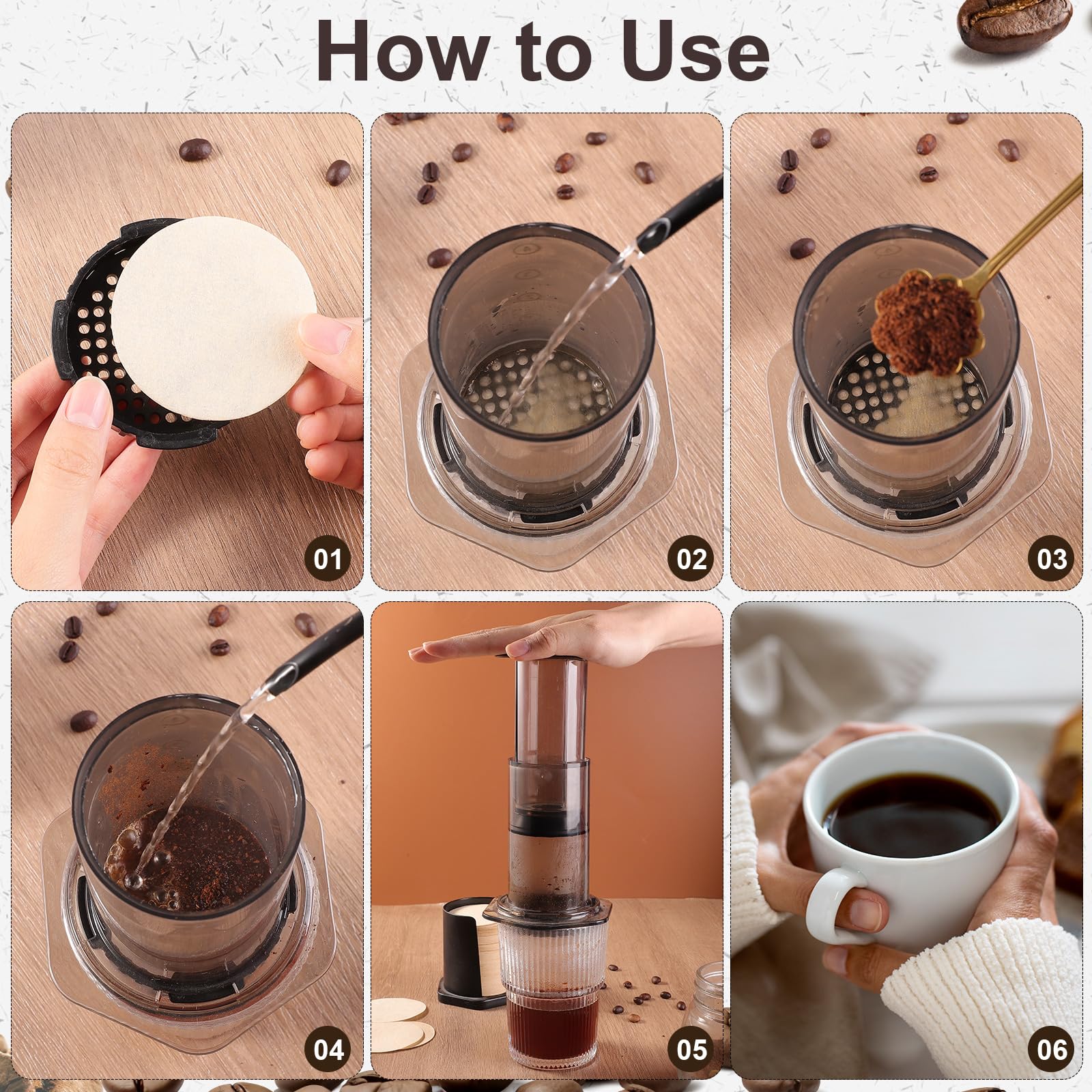 How to Use

01

02

03

04

05

06