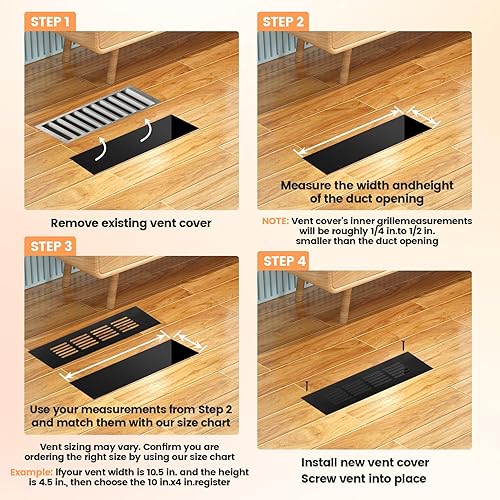 STEP 1

Remove existing vent cover

STEP 2

Measure the width andheight of the duct opening

NOTE: Vent cover's inner grillemeasurements will be roughly 1/4 in.to 1/2 in. smaller than the duct opening

STEP 3

Use your measurements from Step 2 and match them with our size chart

Vent sizing may vary. Confirm you are ordering the right size by using our size chart

Example: Ifyour vent width is 10.5 in. and the height is 4.5 in., then choose the 10 in.x4 in.register

STEP 4

Install new vent cover
Screw vent into place