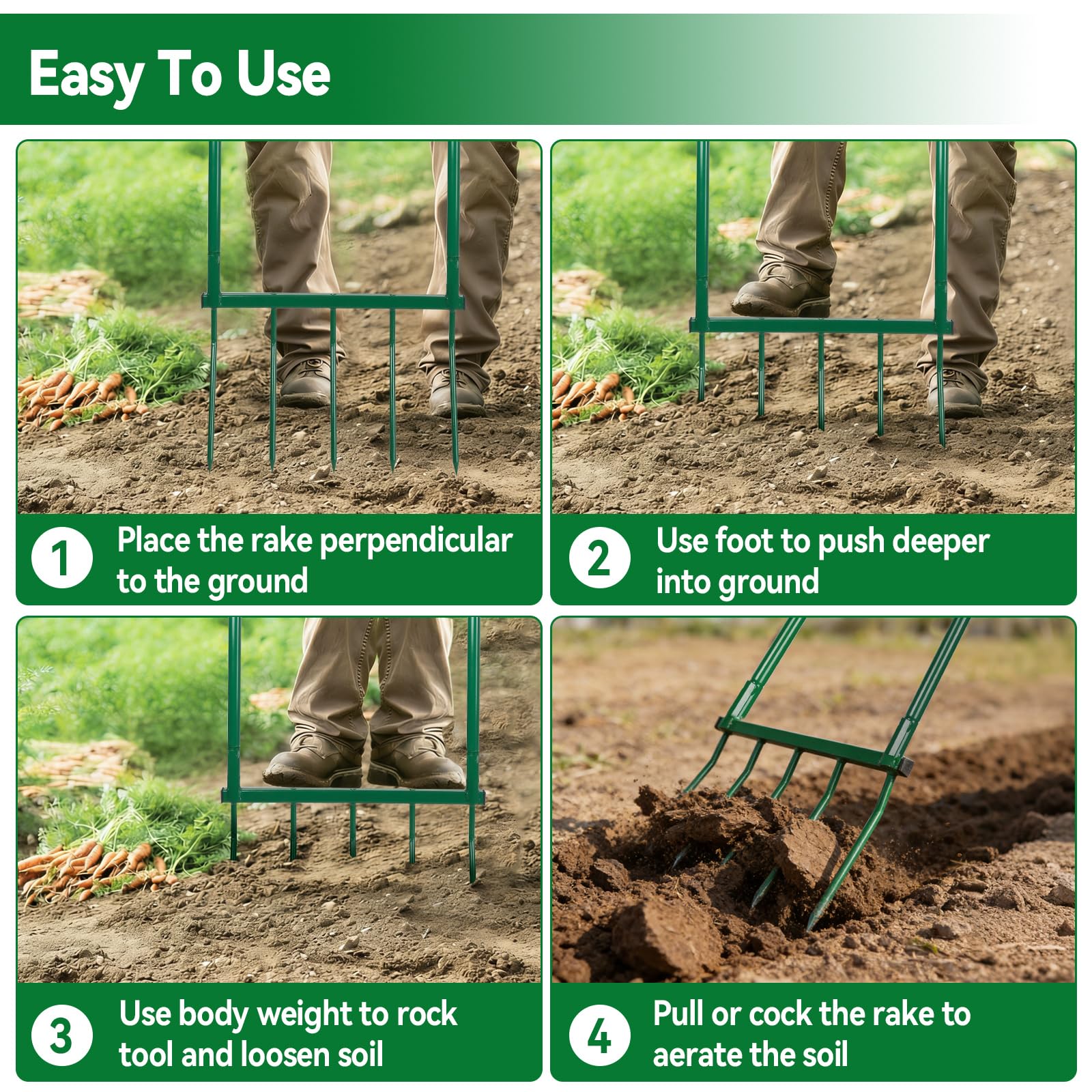 Easy To Use

1 Place the rake perpendicular to the ground

2 Use foot to push deeper into ground

3 Use body weight to rock tool and loosen soil

4 Pull or cock the rake to aerate the soil