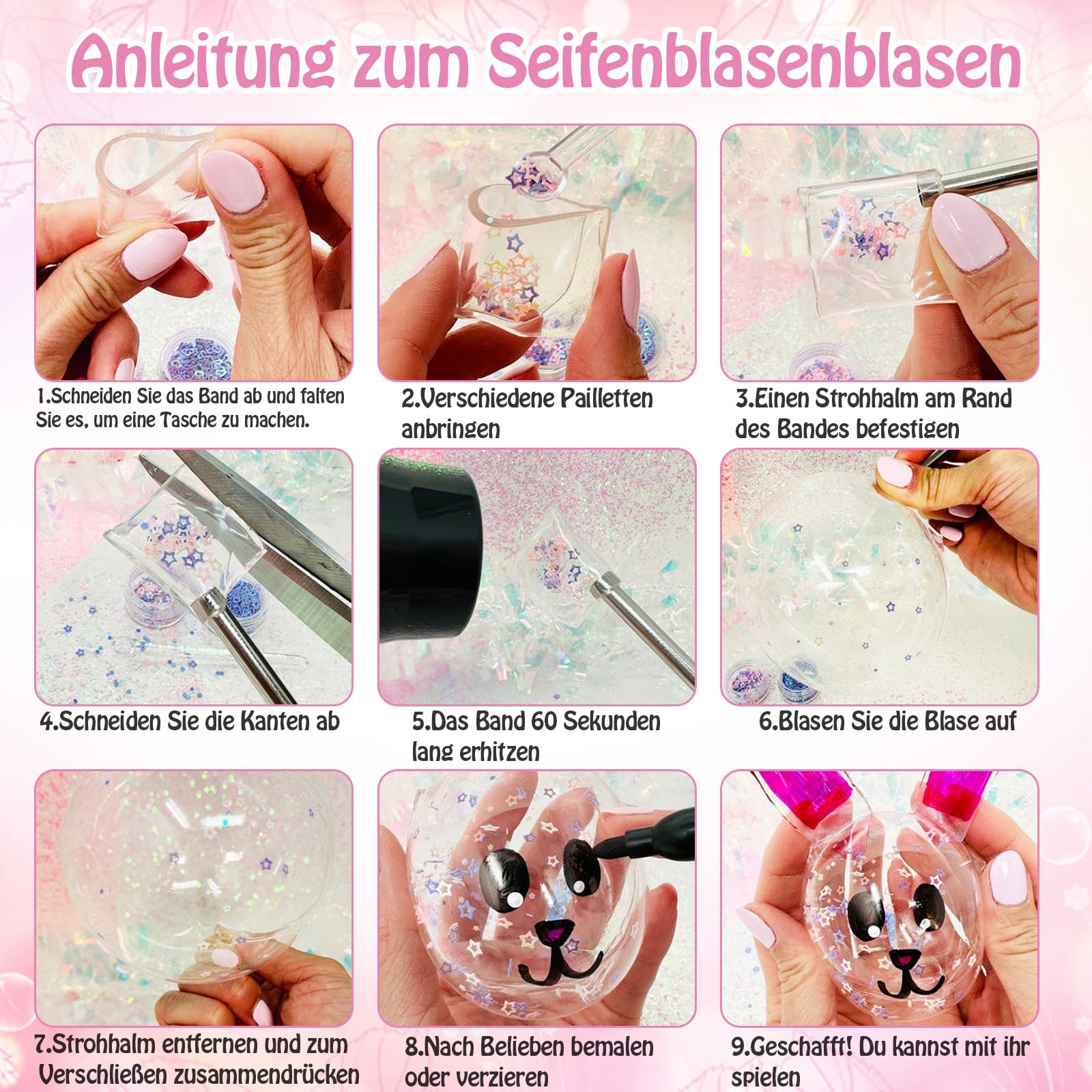 Anleitung zum Seifenblasenblasen

1.Schneiden Sie das Band ab und falten Sie es, um eine Tasche zu machen.

2.Verschiedene Pailletten anbringen

3.Einen Strohhalm am Rand des Bandes befestigen

4.Schneiden Sie die Kanten ab

5.Das Band 60 Sekunden lang erhitzen

6.Blasen Sie die Blase auf

7.Strohhalm entfernen und zum Verschließen zusammendrücken

8.Nach Belieben bemalen oder verzieren

9.Geschafft! Du kannst mit ihr spielen