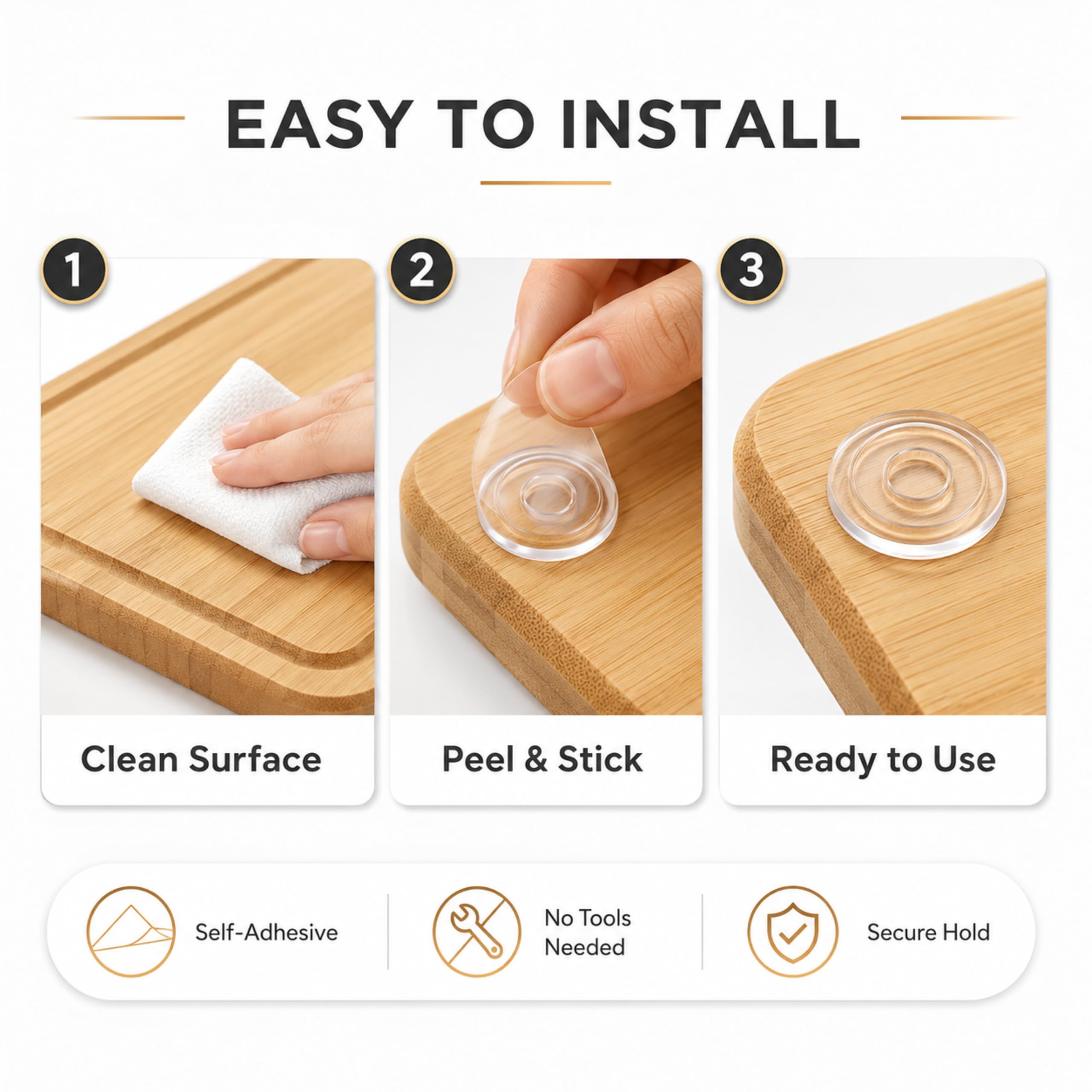 EASY TO INSTALL

1

Clean Surface

2

Peel & Stick

3

Ready to Use

Self-Adhesive

No Tools Needed

Secure Hold