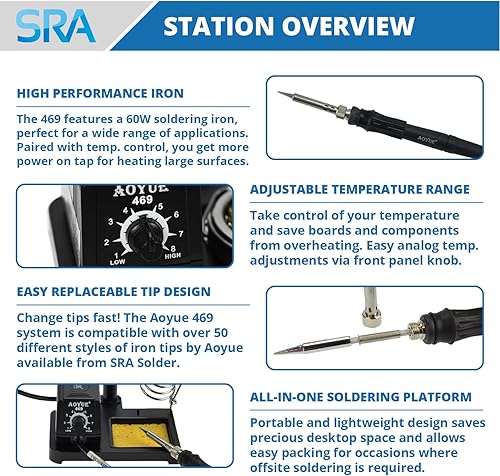 SRA

STATION OVERVIEW

HIGH PERFORMANCE IRON

The 469 features a 60W soldering iron, perfect for a wide range of applications. Paired with temp. control, you get more power on tap for heating large surfaces.

Aoyue

AOYUE
469
1 LOW
2
3
4
5
6
7
8 HIGH

ADJUSTABLE TEMPERATURE RANGE

Take control of your temperature and save boards and components from overheating. Easy analog temp. adjustments via front panel knob.

EASY REPLACEABLE TIP DESIGN

Change tips fast! The Aoyue 469 system is compatible with over 50 different styles of iron tips by Aoyue available from SRA Solder.

AOYUE
469

ALL-IN-ONE SOLDERING PLATFORM

Portable and lightweight design saves precious desktop space and allows easy packing for occasions where offsite soldering is required.