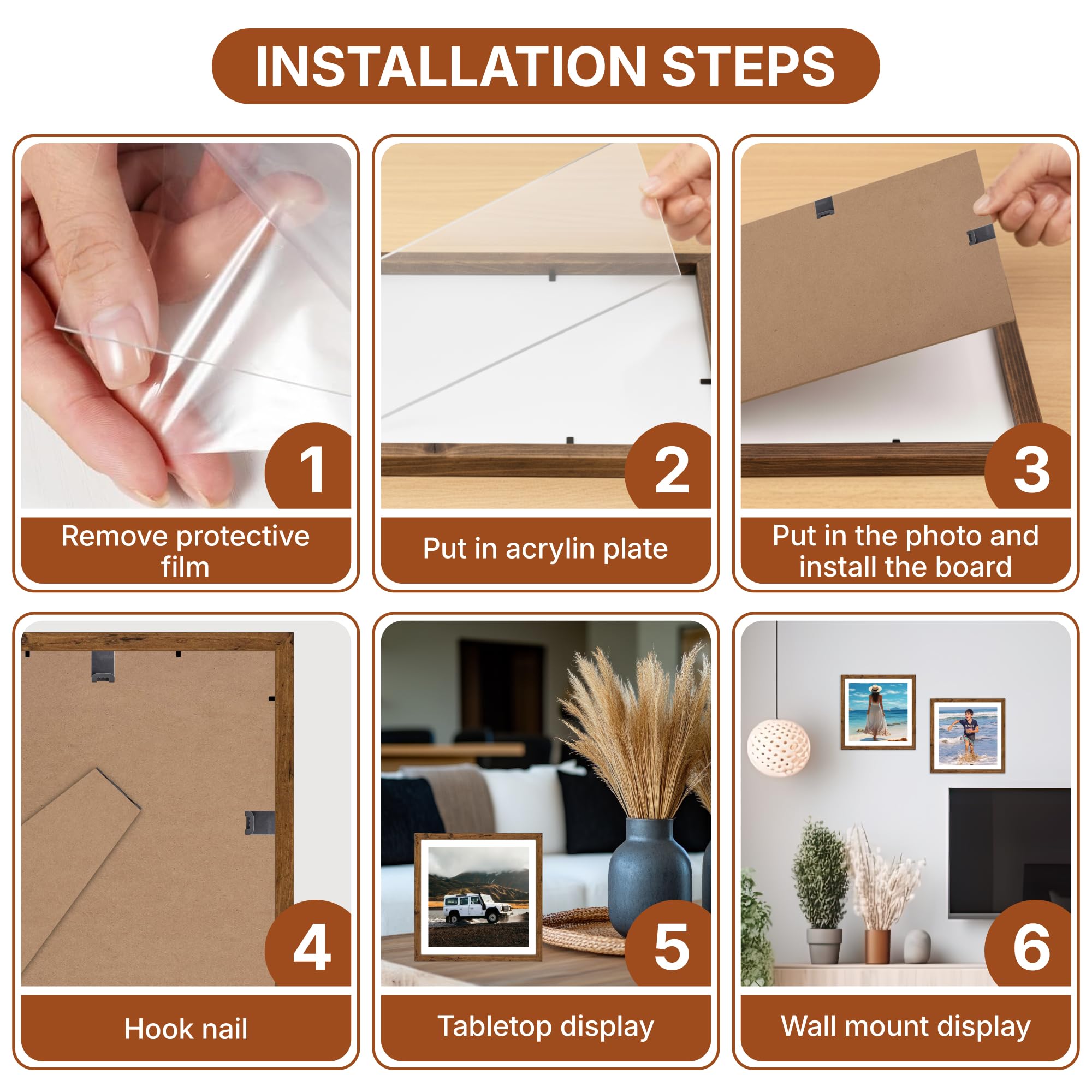 INSTALLATION STEPS

1
Remove protective film

2
Put in acrylin plate

3
Put in the photo and install the board

4
Hook nail

5
Tabletop display

6
Wall mount display