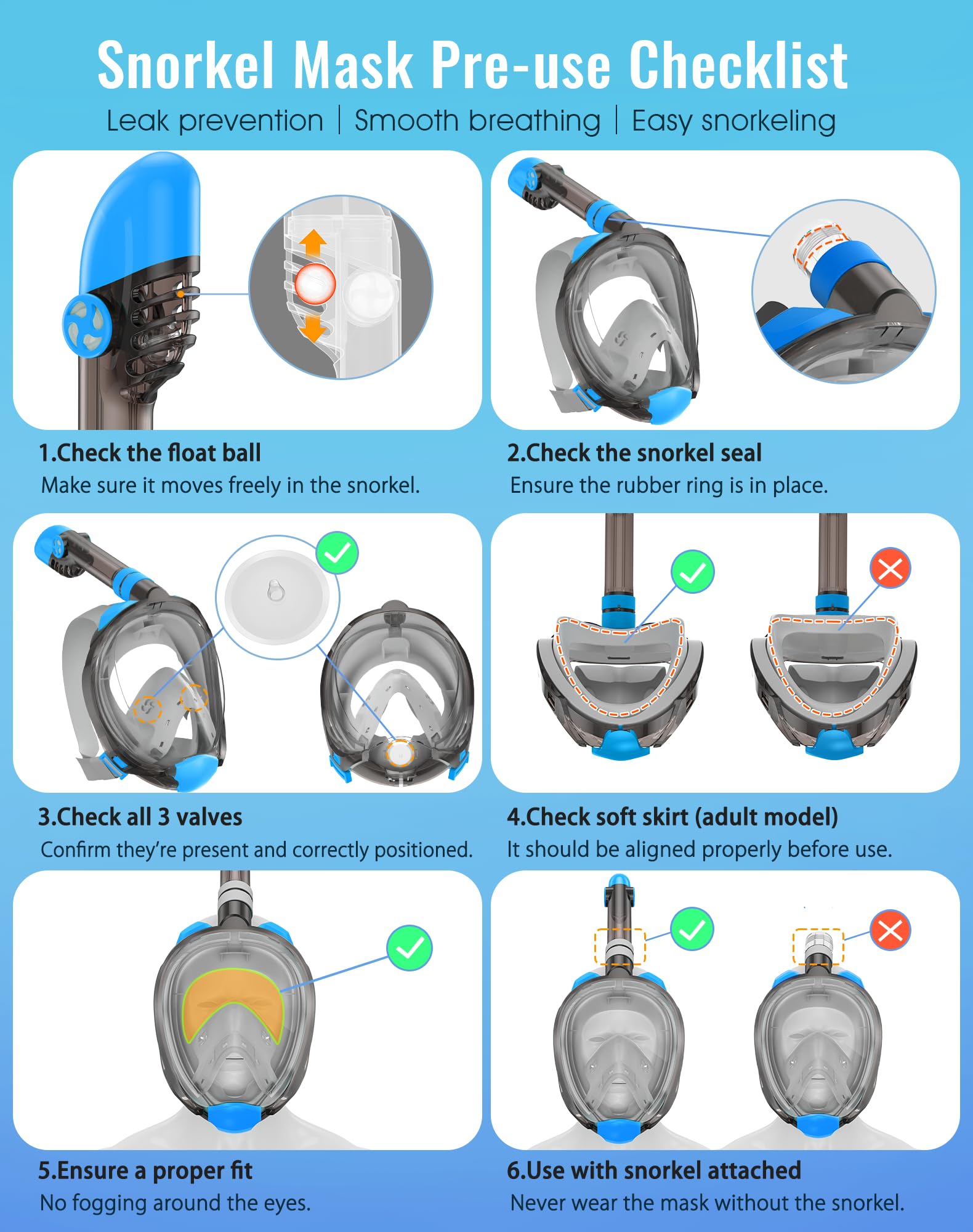 Snorkel Mask Pre-use Checklist

Leak prevention | Smooth breathing | Easy snorkeling

1.Check the float ball
Make sure it moves freely in the snorkel.

2.Check the snorkel seal
Ensure the rubber ring is in place.

3.Check all 3 valves
Confirm they're present and correctly positioned.

4.Check soft skirt (adult model)
It should be aligned properly before use.

5.Ensure a proper fit
No fogging around the eyes.

6.Use with snorkel attached
Never wear the mask without the snorkel.