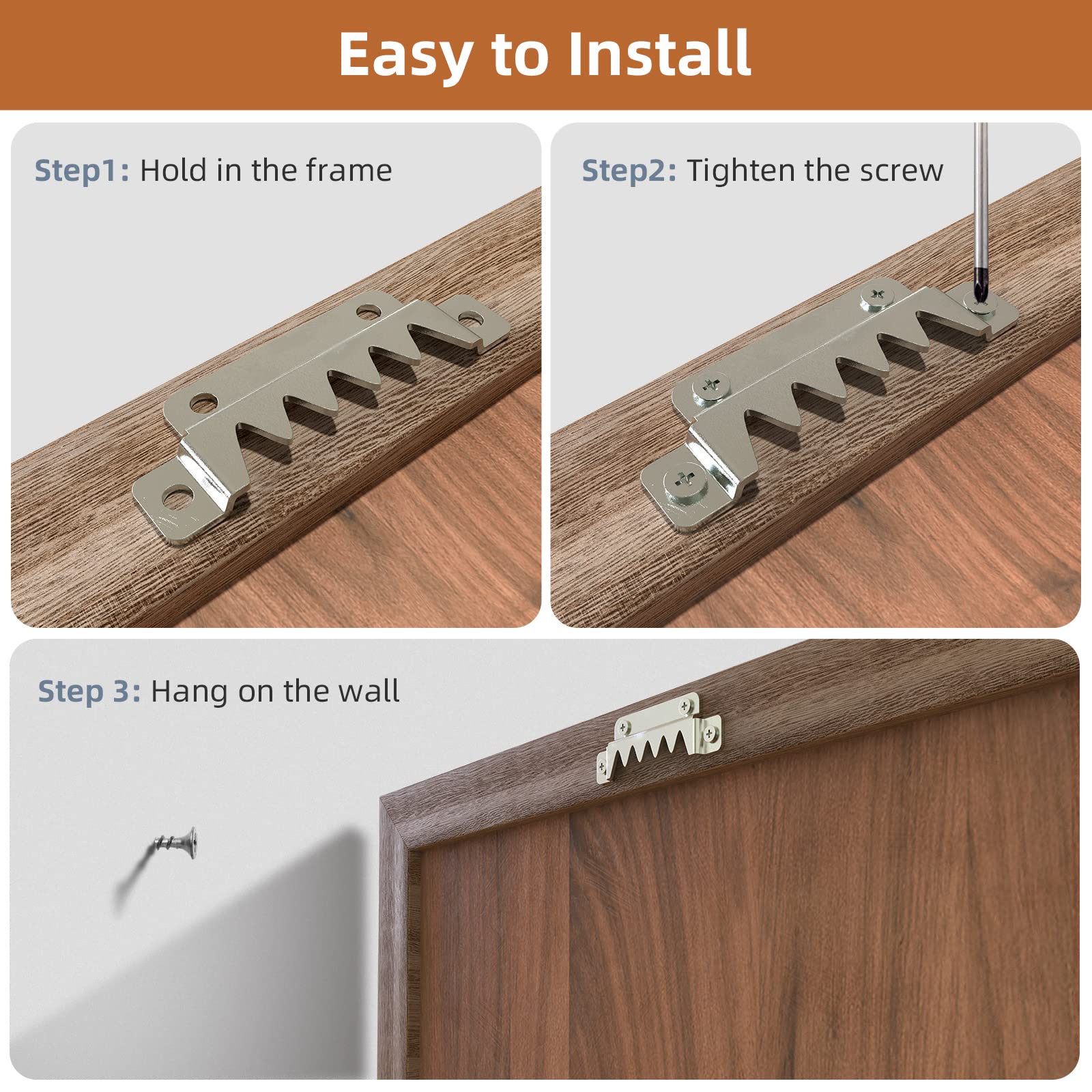 Easy to Install

Step1: Hold in the frame

Step2: Tighten the screw

Step 3: Hang on the wall