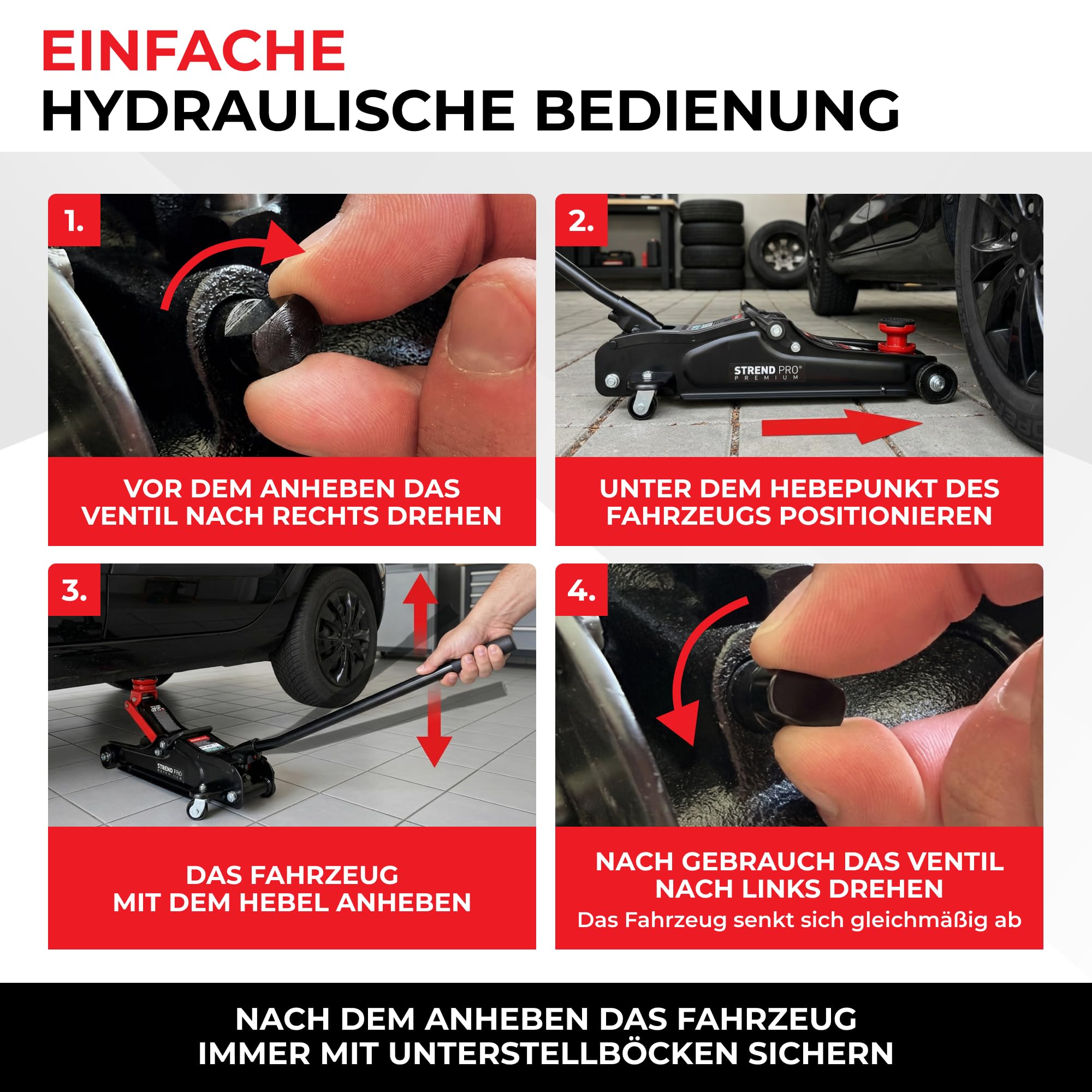 EINFACHE
HYDRAULISCHE BEDIENUNG

1.

VOR DEM ANHEBEN DAS VENTIL NACH RECHTS DREHEN

2.

STREND PRO® PREMIUM

UNTER DEM HEBEPUNKT DES FAHRZEUGS POSITIONIEREN

3.

STREND PRO

DAS FAHRZEUG MIT DEM HEBEL ANHEBEN

4.

NACH GEBRAUCH DAS VENTIL NACH LINKS DREHEN
Das Fahrzeug senkt sich gleichmäßig ab

NACH DEM ANHEBEN DAS FAHRZEUG IMMER MIT UNTERSTELLBÖCKEN SICHERN