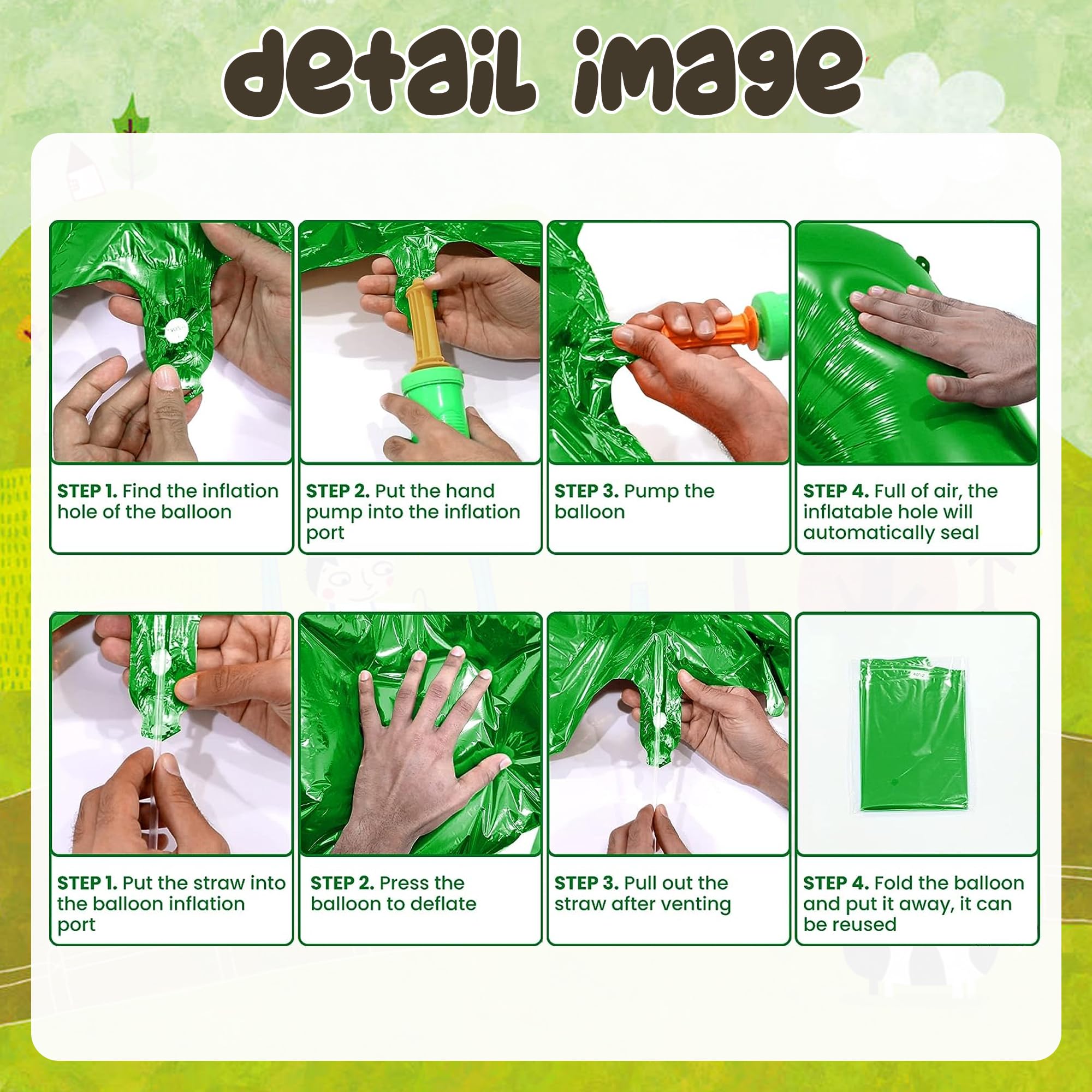 detail image

STEP 1. Find the inflation hole of the balloon

STEP 2. Put the hand pump into the inflation port

STEP 3. Pump the balloon

STEP 4. Full of air, the inflatable hole will automatically seal

STEP 1. Put the straw into the balloon inflation port

STEP 2. Press the balloon to deflate

STEP 3. Pull out the straw after venting

STEP 4. Fold the balloon and put it away, it can be reused