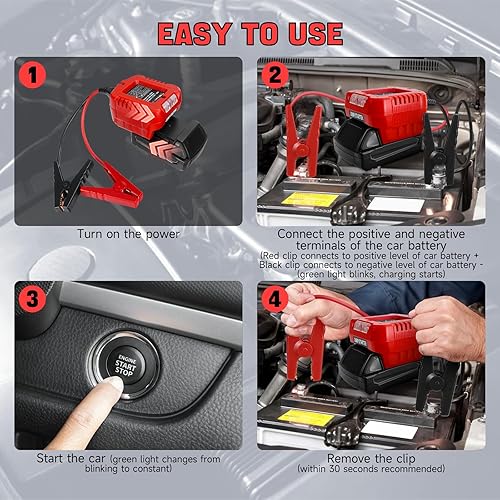 EASY TO USE

1

Turn on the power

2

Connect the positive and negative terminals of the car battery
(Red clip connects to positive level of car battery + Black clip connects to negative level of car battery - (green light blinks, charging starts)

3

ENGINE START STOP

Start the car (green light changes from blinking to constant)

4

Remove the clip
(within 30 seconds recommended)