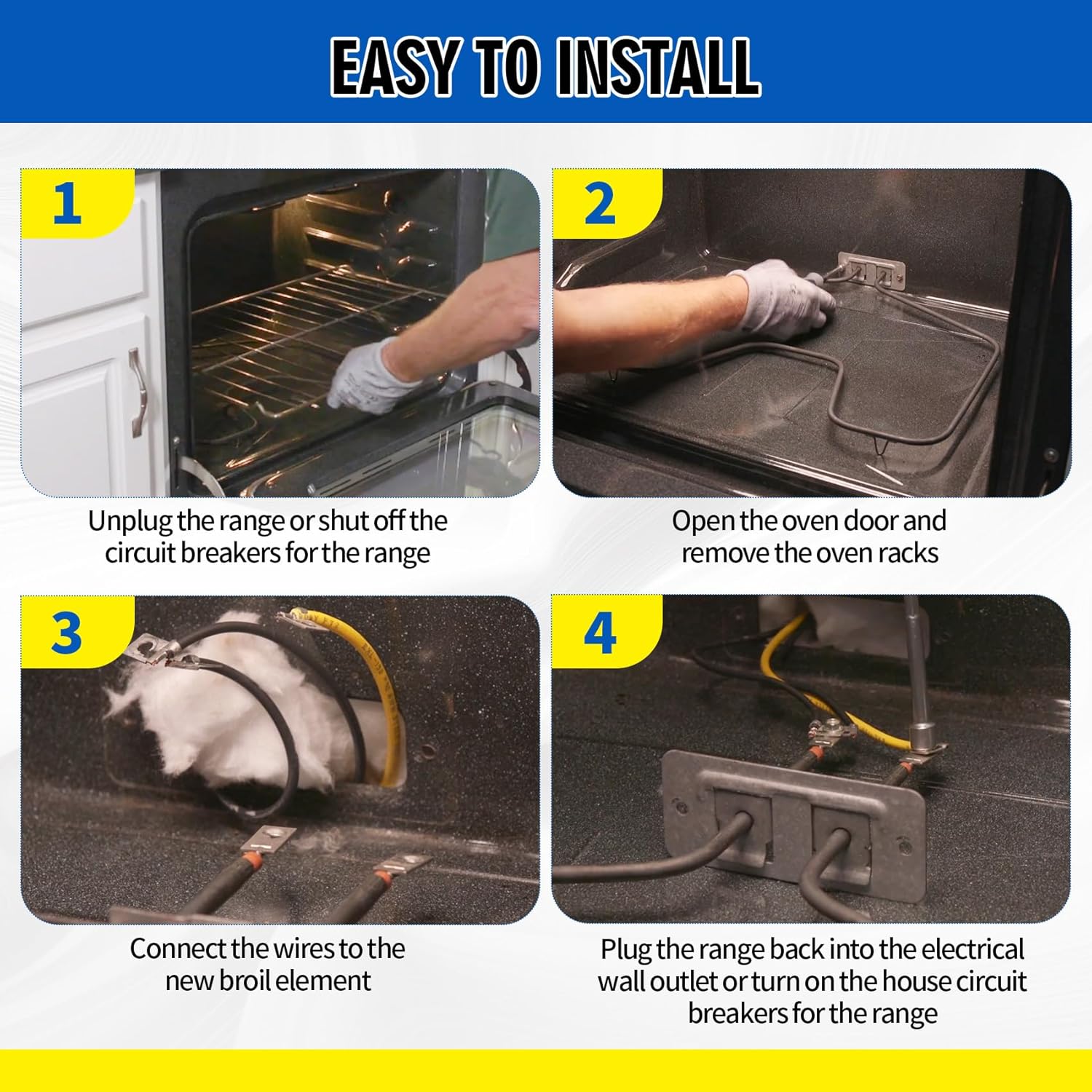 EASY TO INSTALL

1

Unplug the range or shut off the circuit breakers for the range

2

Open the oven door and remove the oven racks

3

Connect the wires to the new broil element

4

Plug the range back into the electrical wall outlet or turn on the house circuit breakers for the range