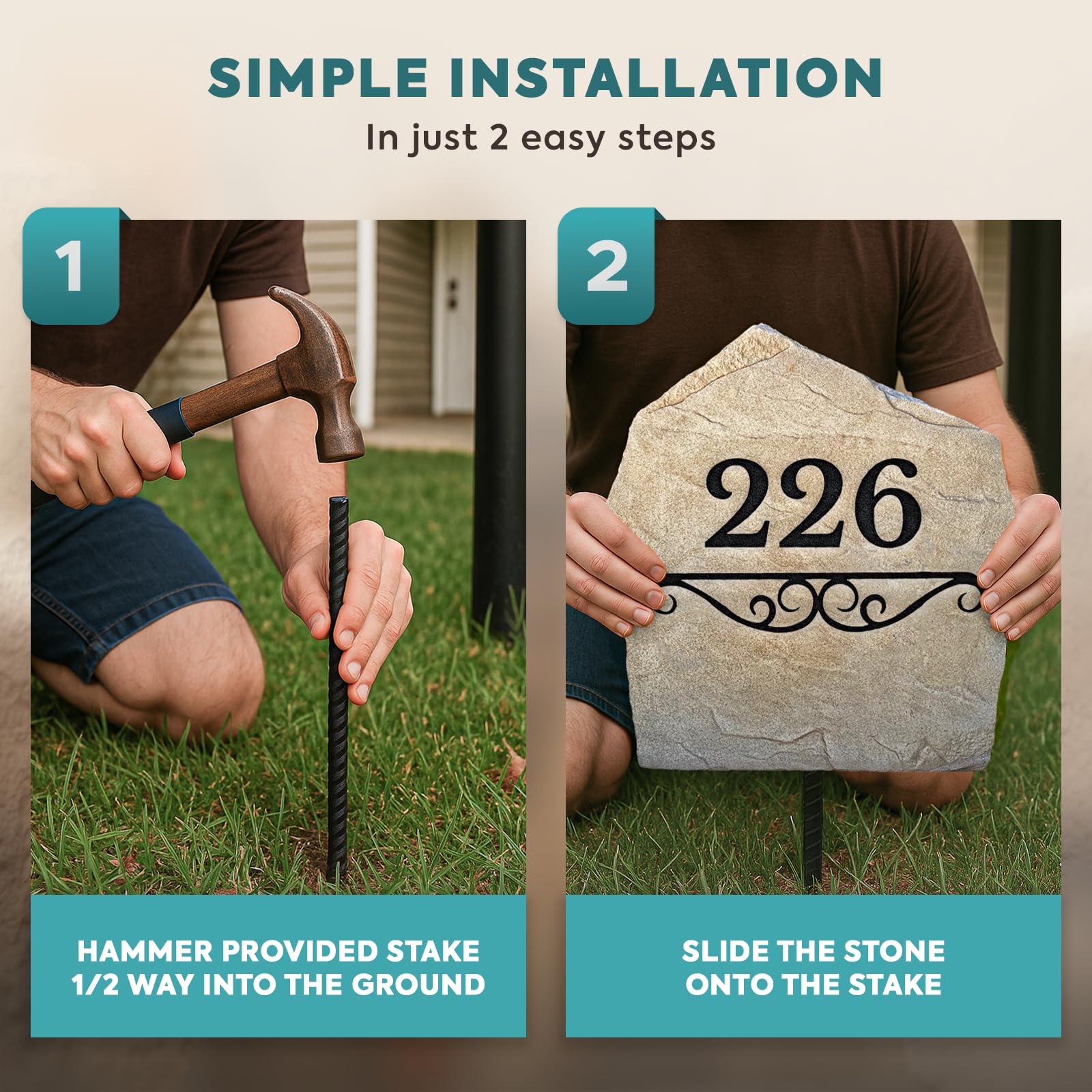 SIMPLE INSTALLATION

In just 2 easy steps

1

HAMMER PROVIDED STAKE 1/2 WAY INTO THE GROUND

2

226

SLIDE THE STONE ONTO THE STAKE