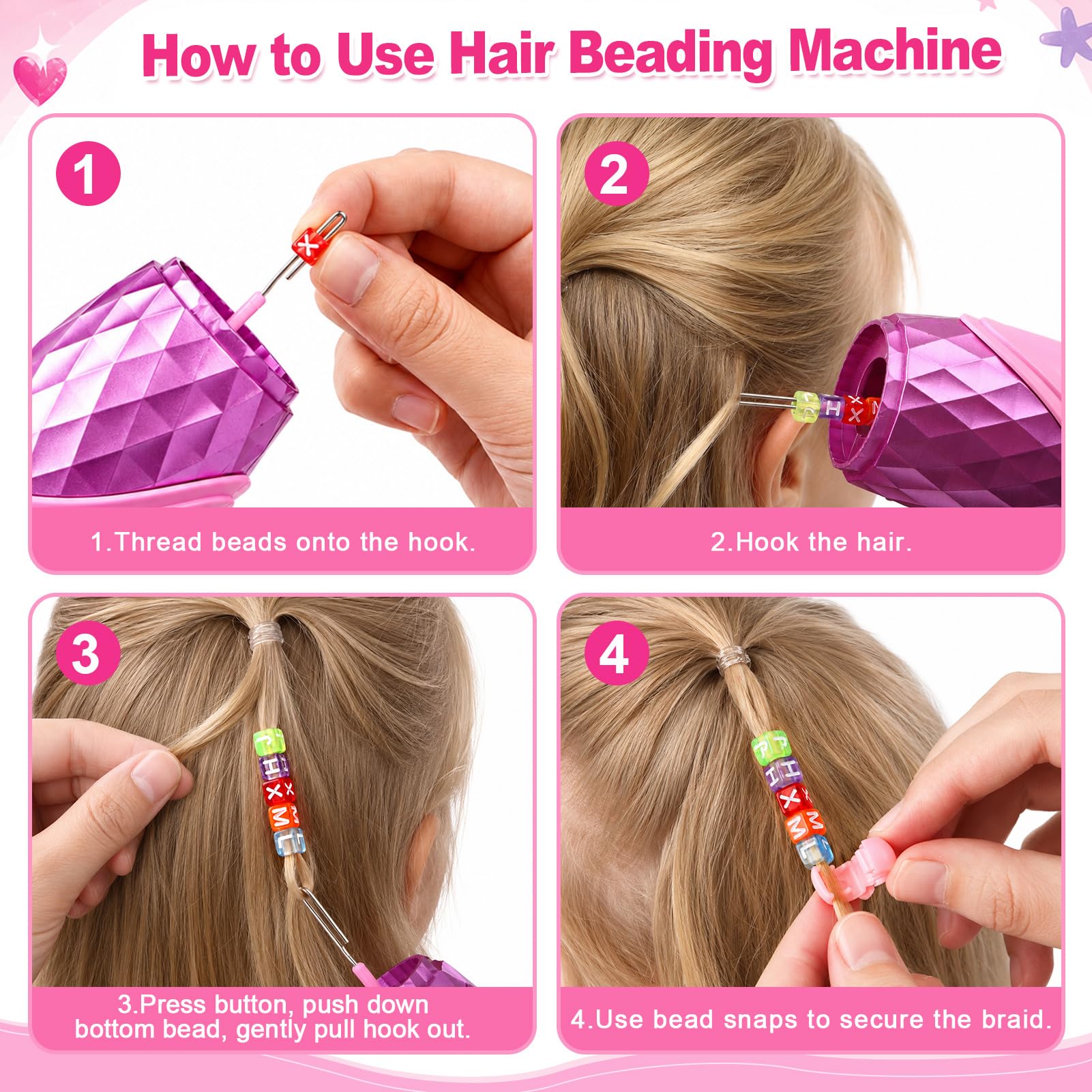 How to Use Hair Beading Machine

1

1.Thread beads onto the hook.

2

2.Hook the hair.

3

3.Press button, push down bottom bead, gently pull hook out.

4

4.Use bead snaps to secure the braid.