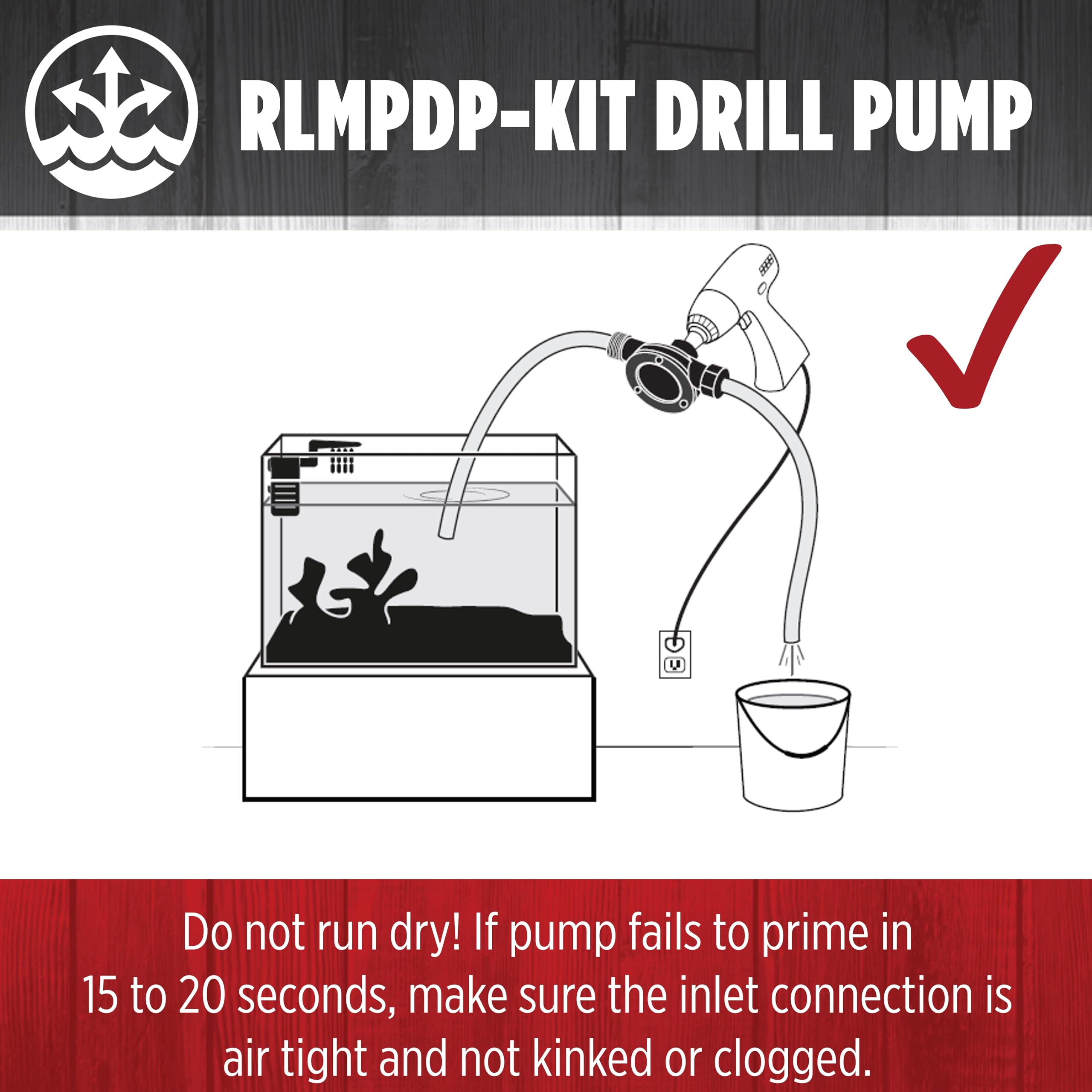 RLMPDP-KIT DRILL PUMP

Do not run dry! If pump fails to prime in 15 to 20 seconds, make sure the inlet connection is air tight and not kinked or clogged.