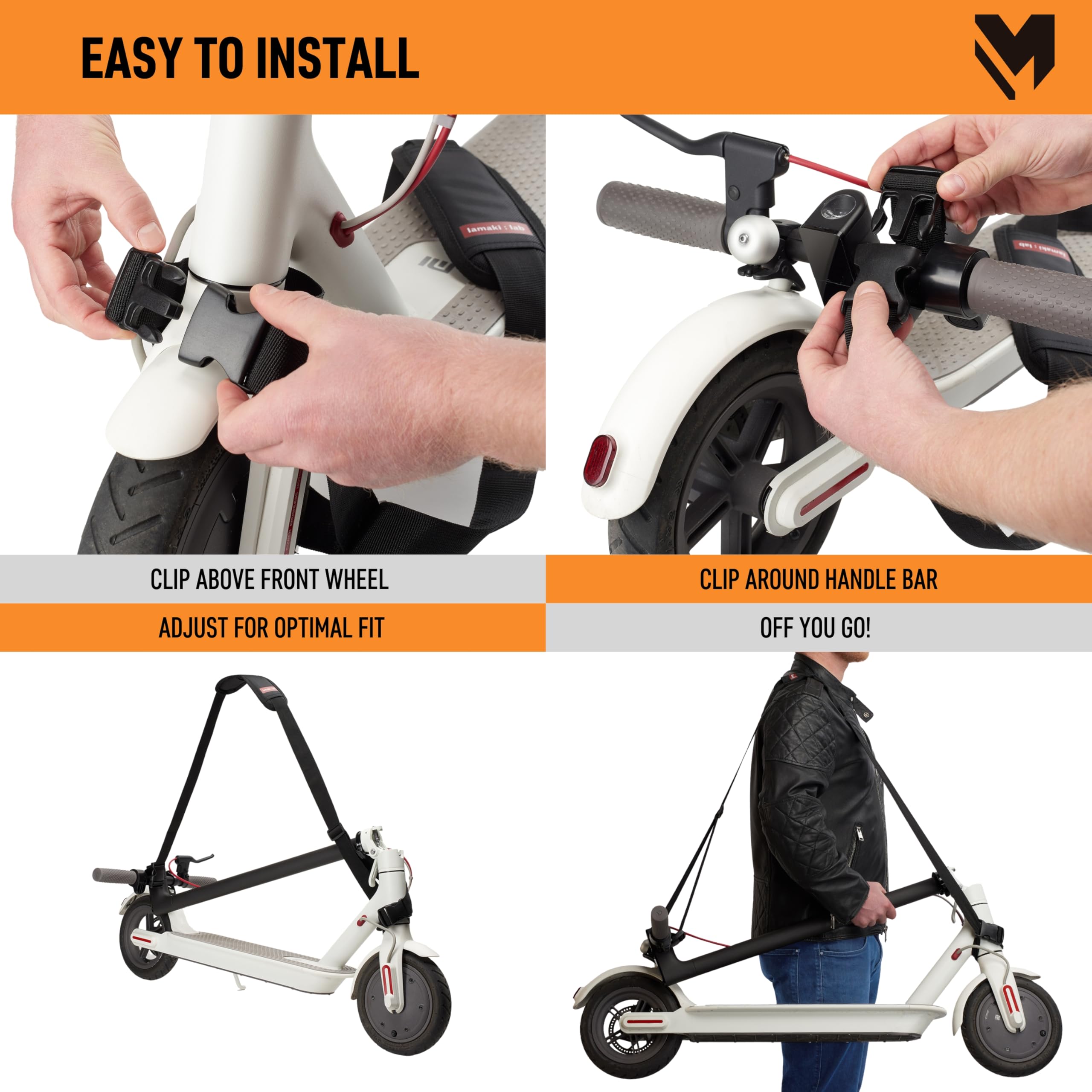 EASY TO INSTALL

lamaki : lab

CLIP ABOVE FRONT WHEEL

CLIP AROUND HANDLE BAR

ADJUST FOR OPTIMAL FIT

OFF YOU GO!