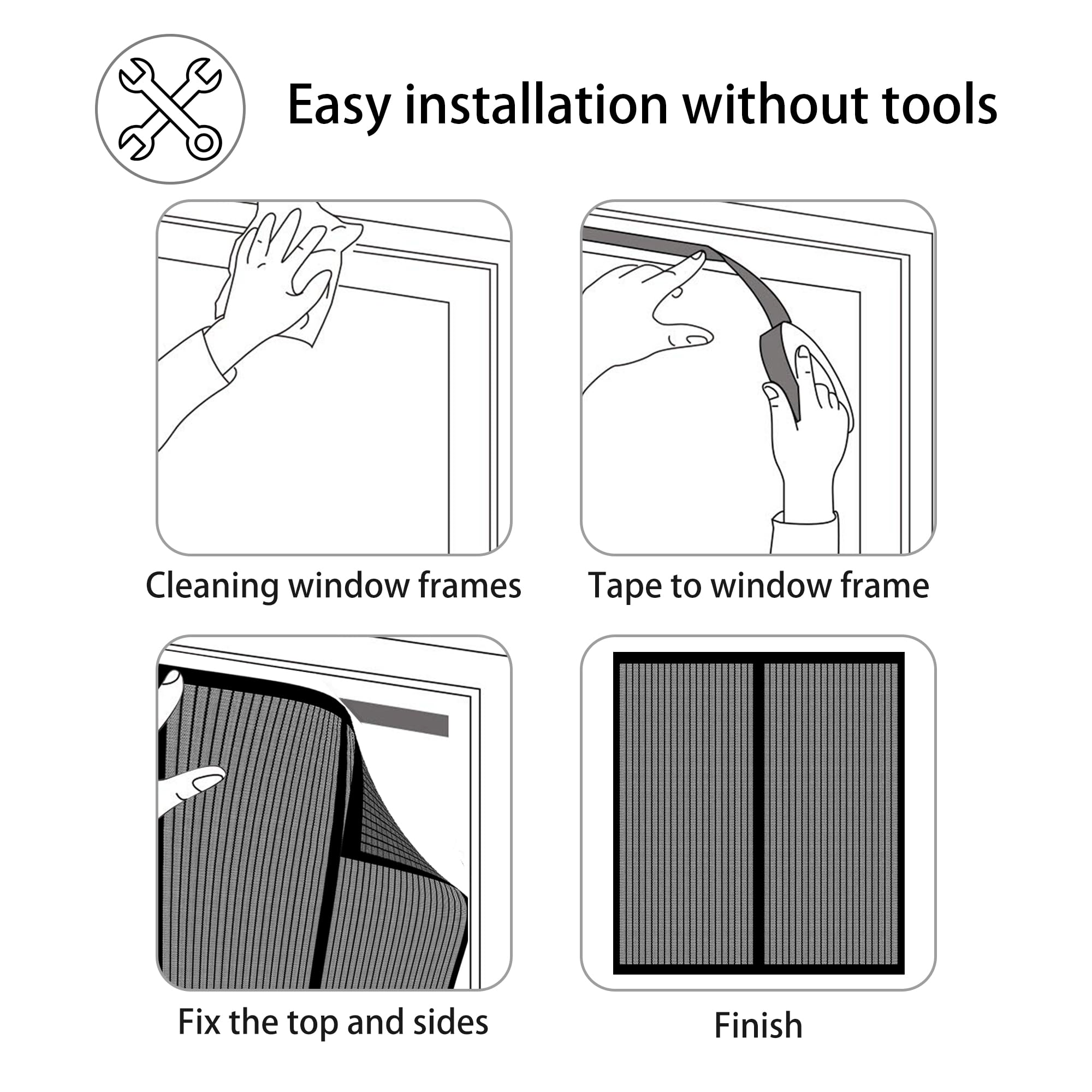 Easy installation without tools

Cleaning window frames

Tape to window frame

Fix the top and sides

Finish