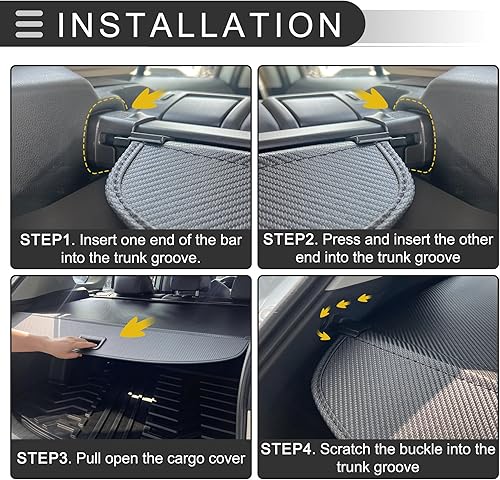 INSTALLATION

STEP1. Insert one end of the bar into the trunk groove.

STEP2. Press and insert the other end into the trunk groove

STEP3. Pull open the cargo cover

STEP4. Scratch the buckle into the trunk groove