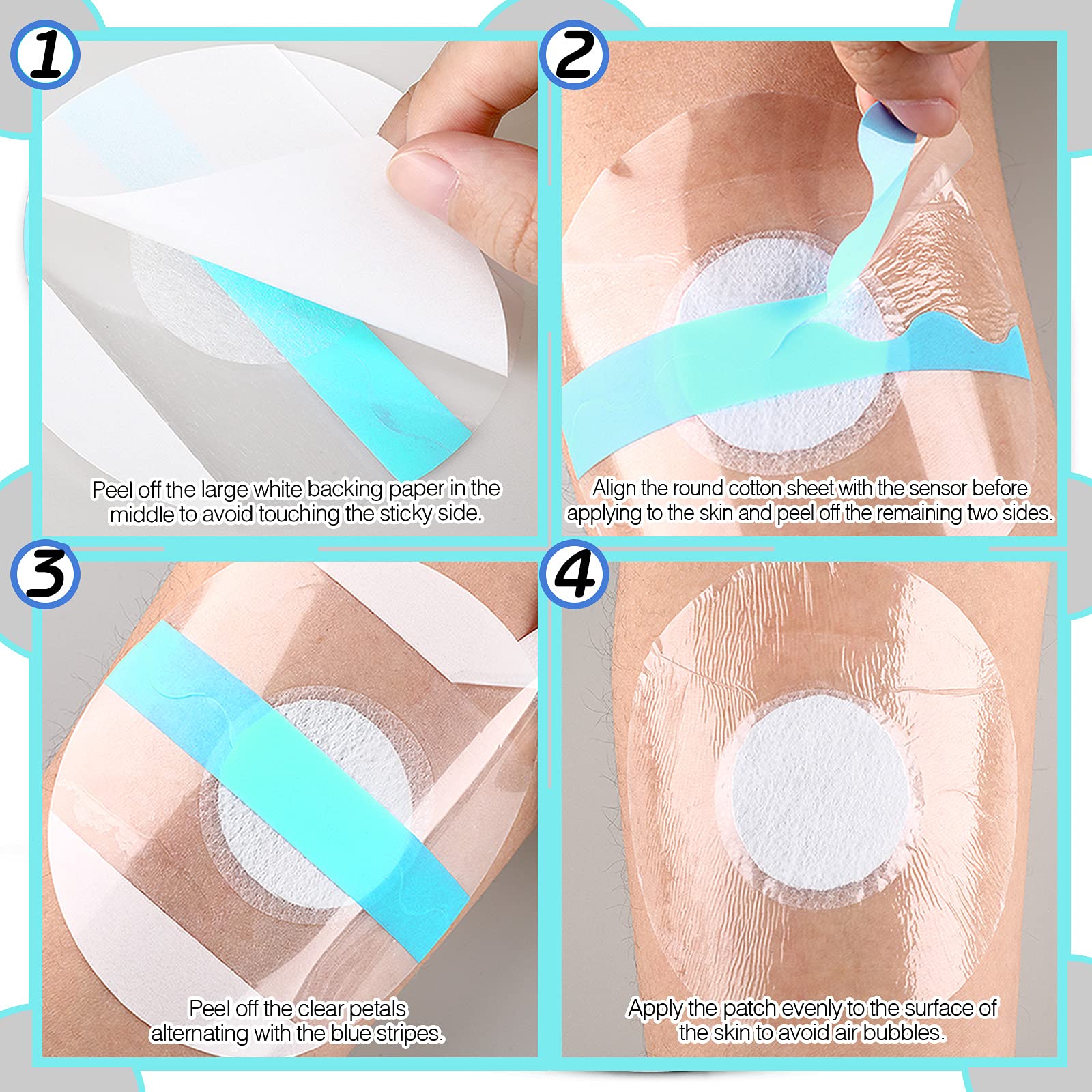 1

Peel off the large white backing paper in the middle to avoid touching the sticky side.

2

Align the round cotton sheet with the sensor before applying to the skin and peel off the remaining two sides.

3

Peel off the clear petals alternating with the blue stripes.

4

Apply the patch evenly to the surface of the skin to avoid air bubbles.