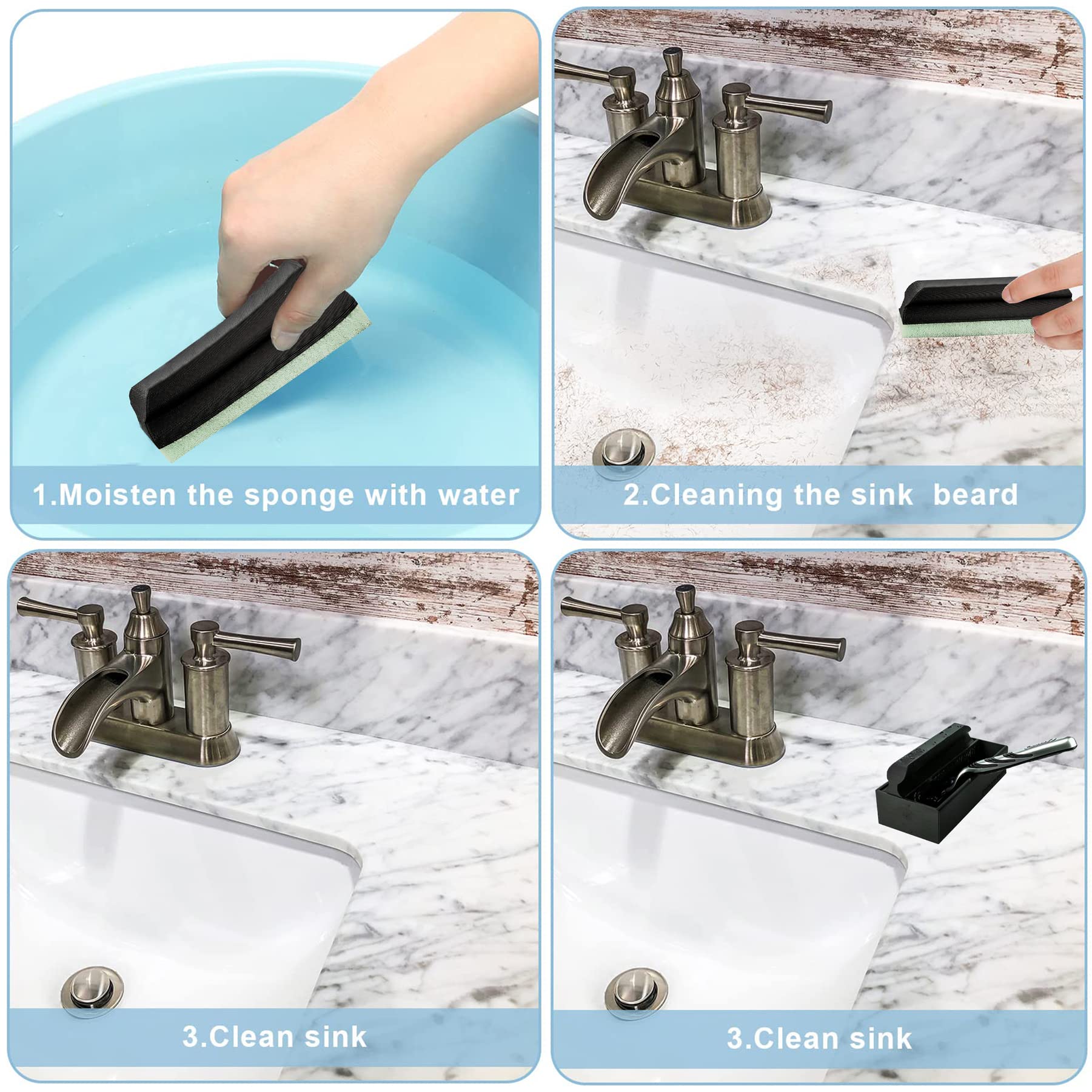 1.Moisten the sponge with water

2.Cleaning the sink  beard

3.Clean sink

3.Clean sink