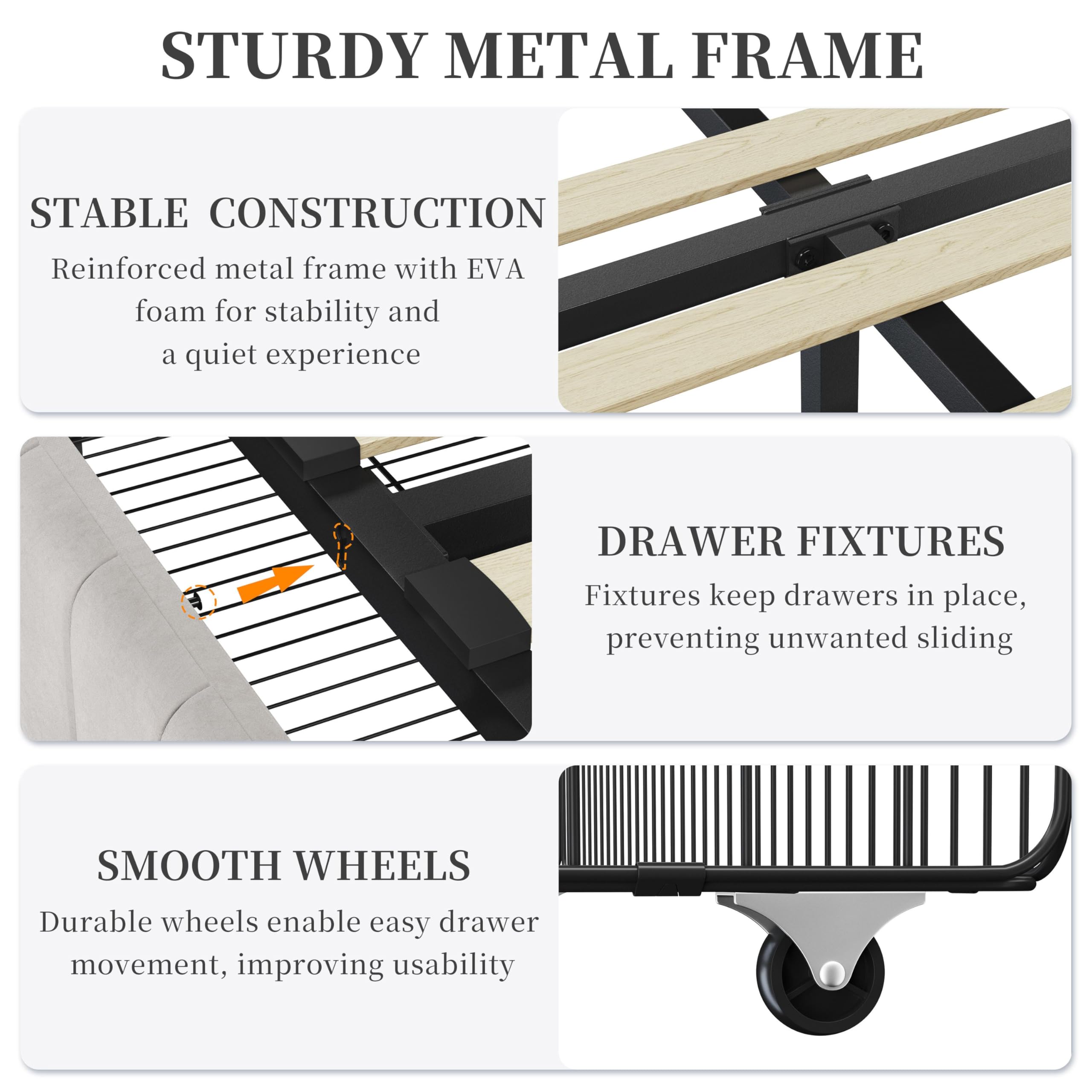 STURDY METAL FRAME

STABLE CONSTRUCTION

Reinforced metal frame with EVA foam for stability and a quiet experience

DRAWER FIXTURES

Fixtures keep drawers in place, preventing unwanted sliding

SMOOTH WHEELS

Durable wheels enable easy drawer movement, improving usability