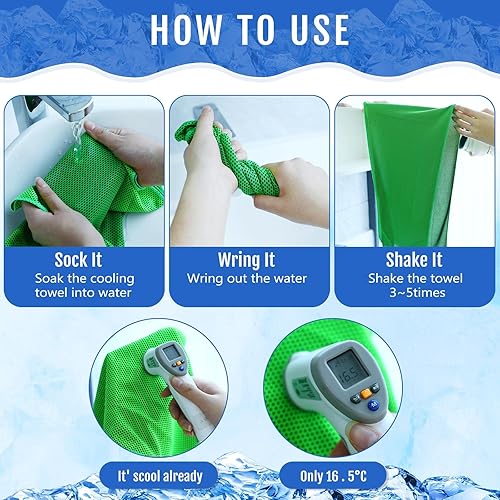 HOW TO USE

Sock It
Soak the cooling towel into water

Wring It
Wring out the water

Shake It
Shake the towel 3~5times

16.5

It' scool already

Only 16 . 5°C