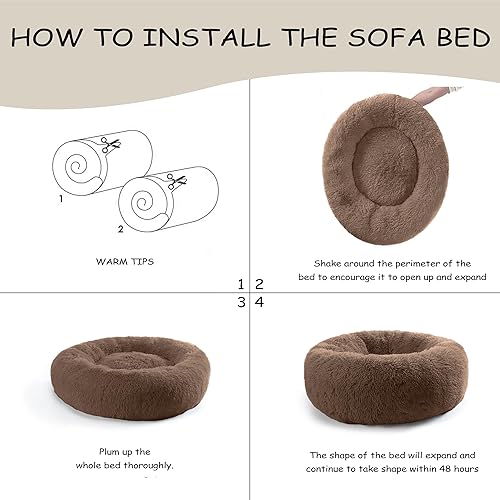 HOW TO INSTALL THE SOFA BED

1

2

WARM TIPS

Shake around the perimeter of the bed to encourage it to open up and expand

1 2
3 4

Plum up the whole bed thoroughly.

The shape of the bed will expand and continue to take shape within 48 hours