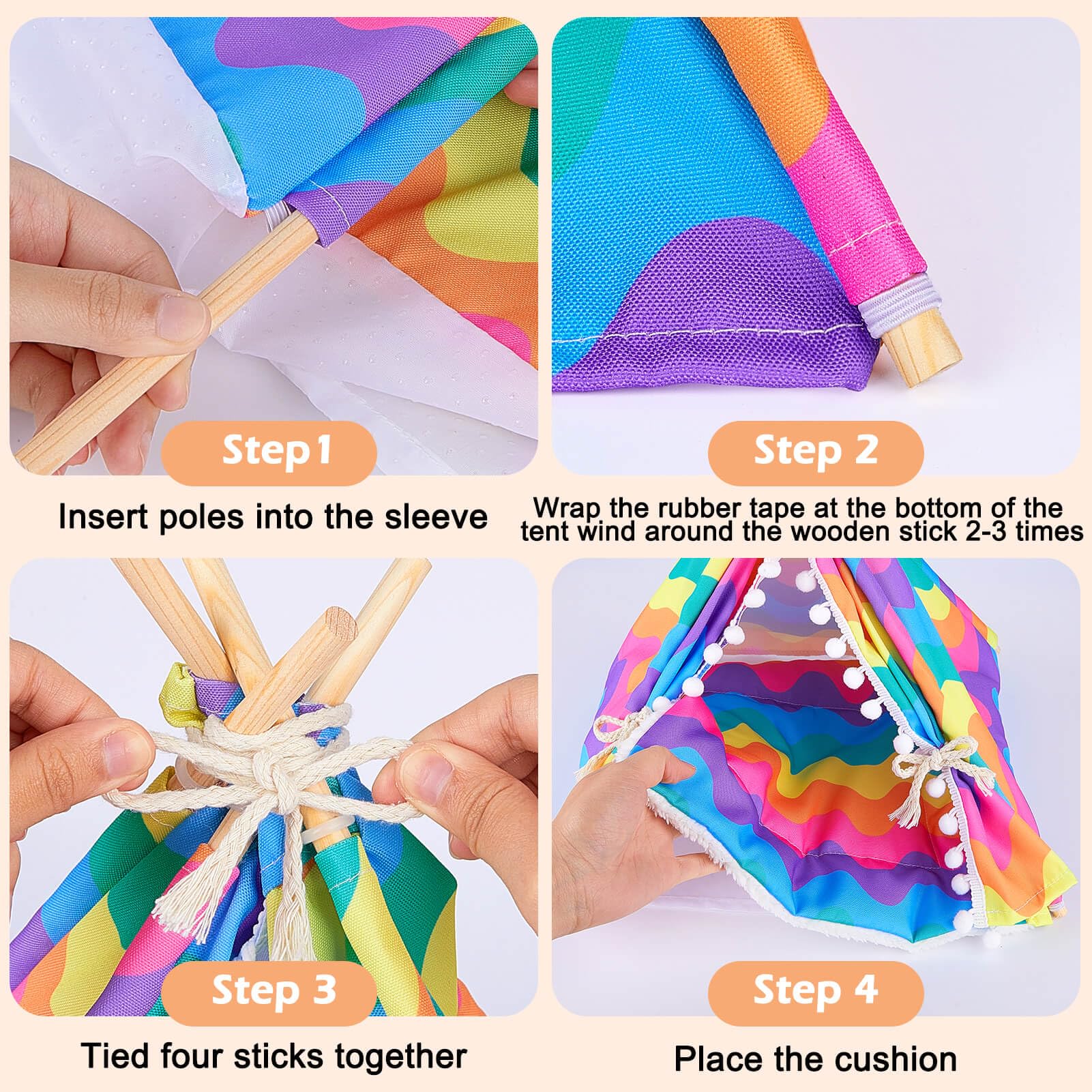 Step 1

Insert poles into the sleeve

Step 2

Wrap the rubber tape at the bottom of the tent wind around the wooden stick 2-3 times

Step 3

Tied four sticks together

Step 4

Place the cushion