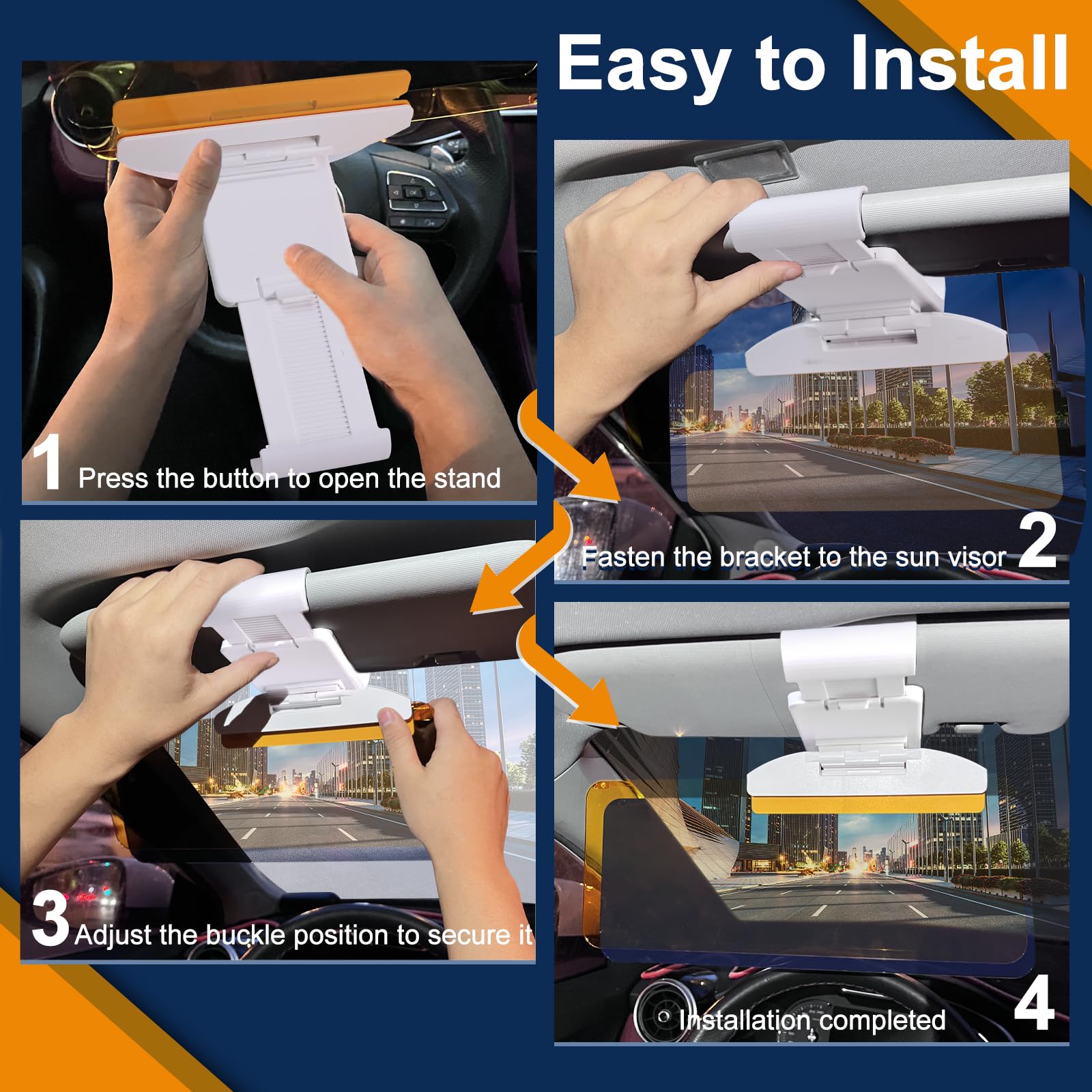 Easy to Install

1 Press the button to open the stand

Fasten the bracket to the sun visor 2

3 Adjust the buckle position to secure it

Installation completed 4