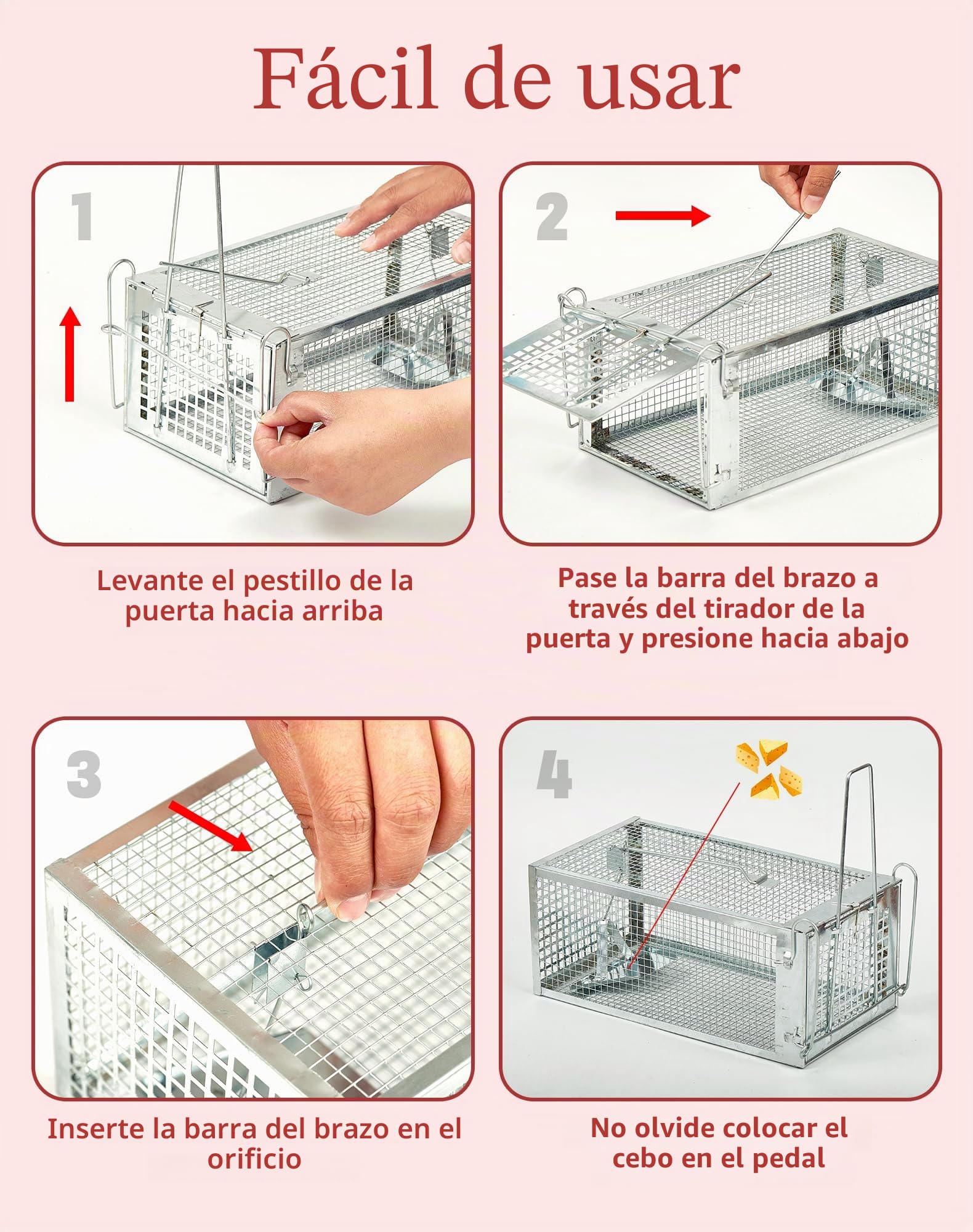 Fácil de usar

1

Levante el pestillo de la puerta hacia arriba

2

Pase la barra del brazo a través del tirador de la puerta y presione hacia abajo

3

Inserte la barra del brazo en el orificio

4

No olvide colocar el cebo en el pedal