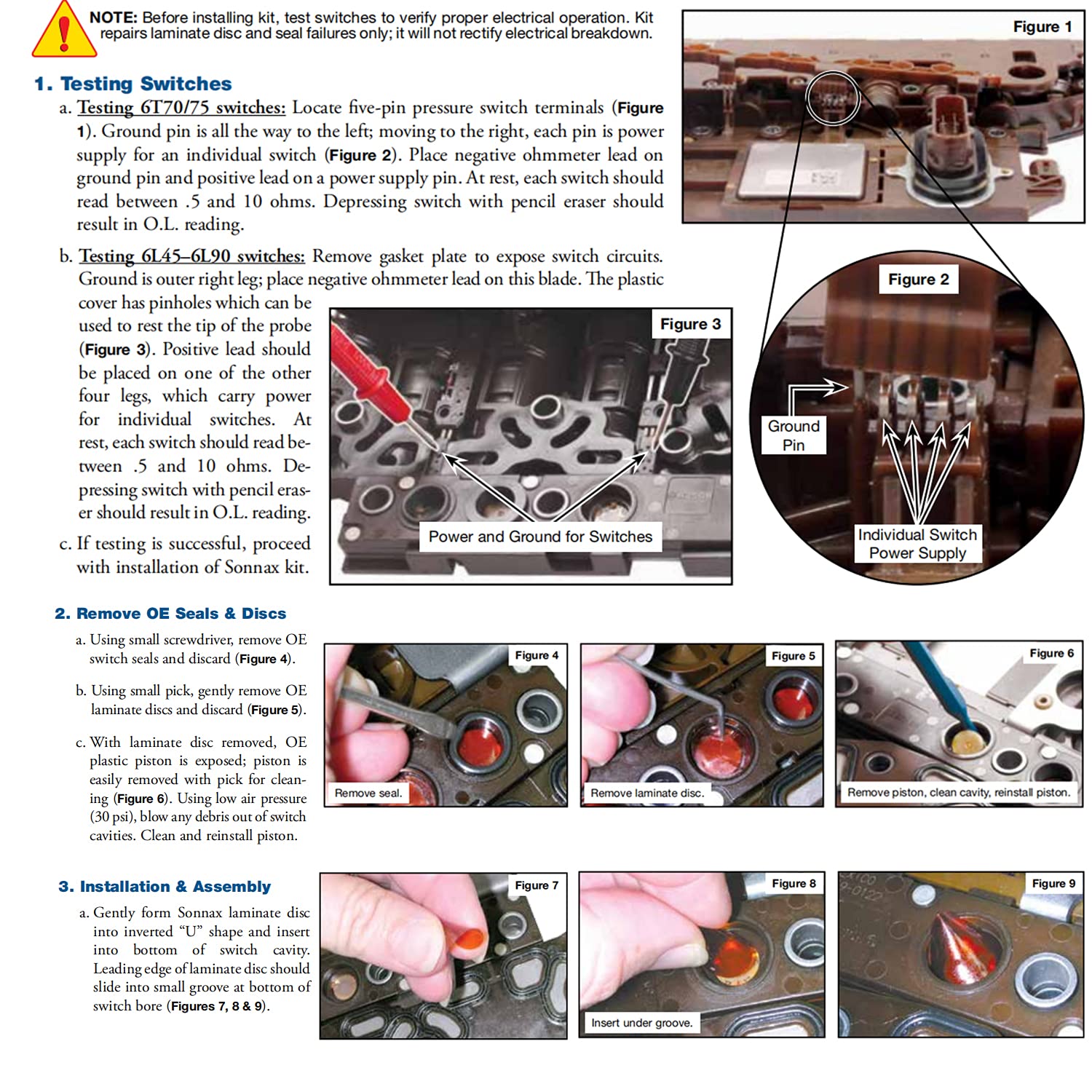 NOTE: Before installing kit, test switches to verify proper electrical operation. Kit repairs laminate disc and seal failures only; it will not rectify electrical breakdown.

1. Testing Switches

a. Testing 6T70/75 switches: Locate five-pin pressure switch terminals (Figure 1). Ground pin is all the way to the left; moving to the right, each pin is power supply for an individual switch (Figure 2). Place negative ohmmeter lead on ground pin and positive lead on a power supply pin. At rest, each switch should read between .5 and 10 ohms. Depressing switch with pencil eraser should result in O.L. reading.

b. Testing 6L45–6L90 switches: Remove gasket plate to expose switch circuits. Ground is outer right leg; place negative ohmmeter lead on this blade. The plastic cover has pinholes which can be used to rest the tip of the probe (Figure 3). Positive lead should be placed on one of the other four legs, which carry power for individual switches. At rest, each switch should read between .5 and 10 ohms. Depressing switch with pencil eraser should result in O.L. reading.

c. If testing is successful, proceed with installation of Sonnax kit.

Figure 1

Figure 2

Ground Pin

Individual Switch Power Supply

Figure 3

Power and Ground for Switches

2. Remove OE Seals & Discs

a. Using small screwdriver, remove OE switch seals and discard (Figure 4).

b. Using small pick, gently remove OE laminate discs and discard (Figure 5).

c. With laminate disc removed, OE plastic piston is exposed; piston is easily removed with pick for cleaning (Figure 6). Using low air pressure (30 psi), blow any debris out of switch cavities. Clean and reinstall piston.

Figure 4

Remove seal.

Figure 5

Remove laminate disc.

Figure 6

Remove piston, clean cavity, reinstall piston.

3. Installation & Assembly

a. Gently form Sonnax laminate disc into inverted “U” shape and insert into bottom of switch cavity. Leading edge of laminate disc should slide into small groove at bottom of switch bore (Figures 7, 8 & 9).

Figure 7

Figure 8

Insert under groove.

Figure 9