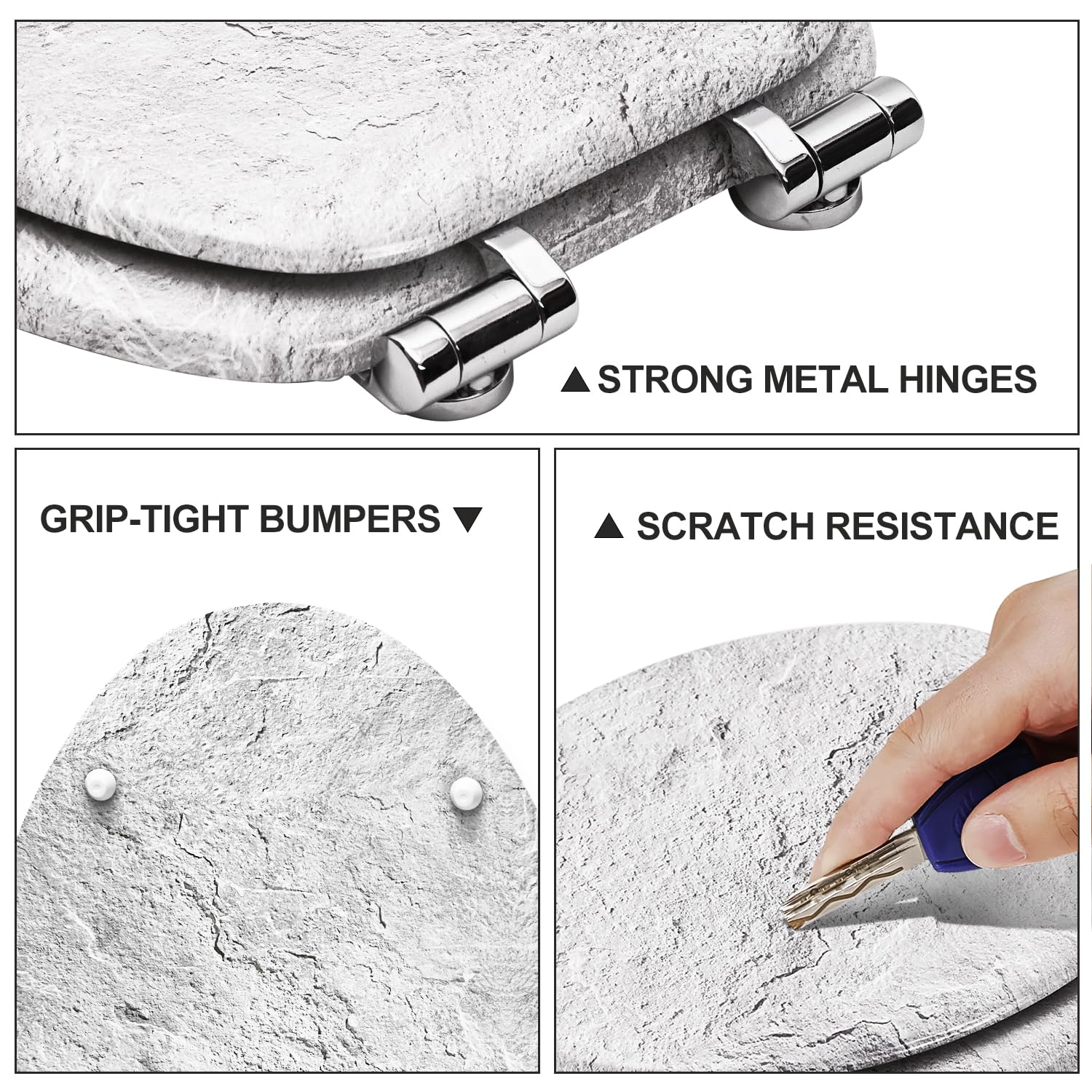 ▲ STRONG METAL HINGES

GRIP-TIGHT BUMPERS ▼

▲ SCRATCH RESISTANCE