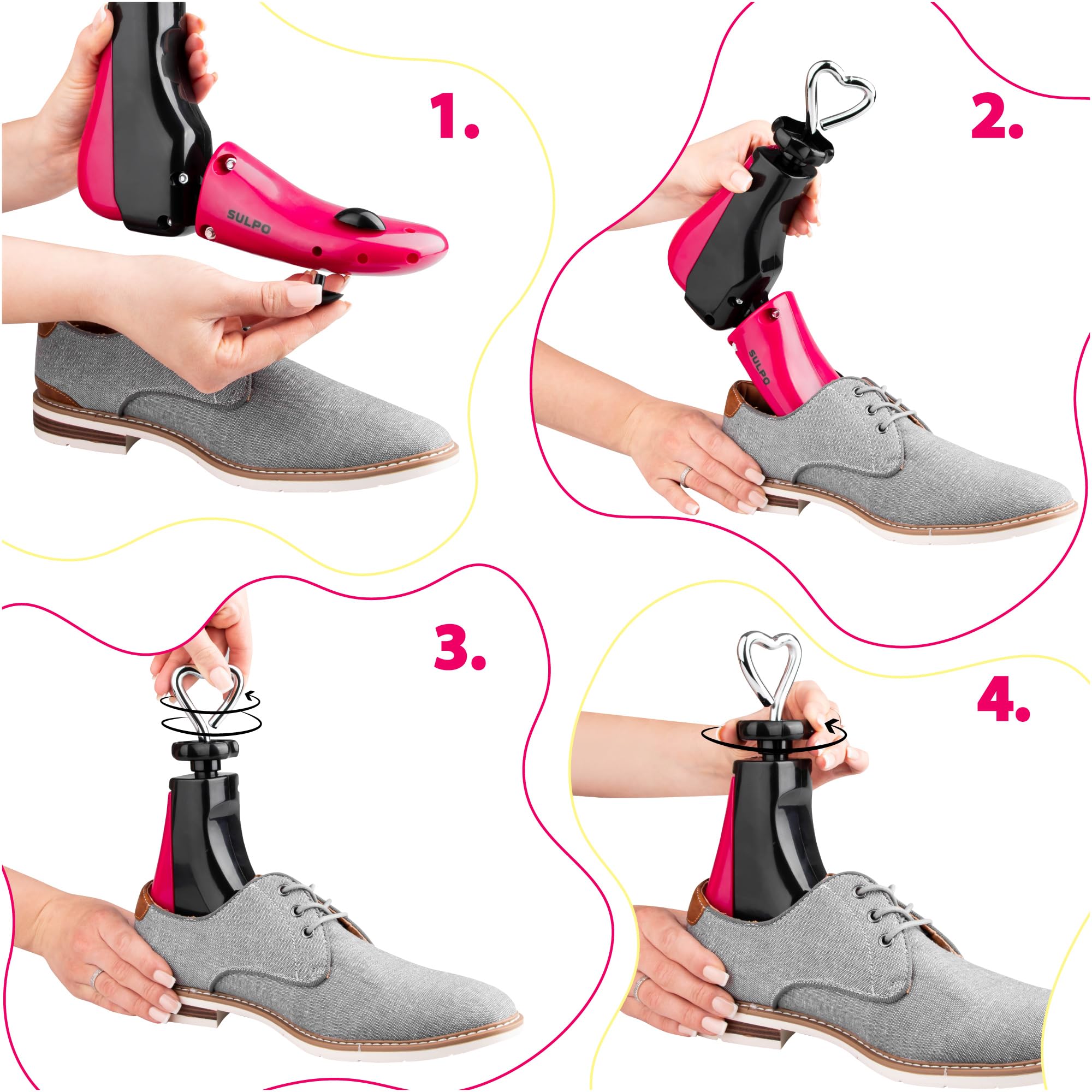 1.

SULPO

2.

SULPO

3.

4.